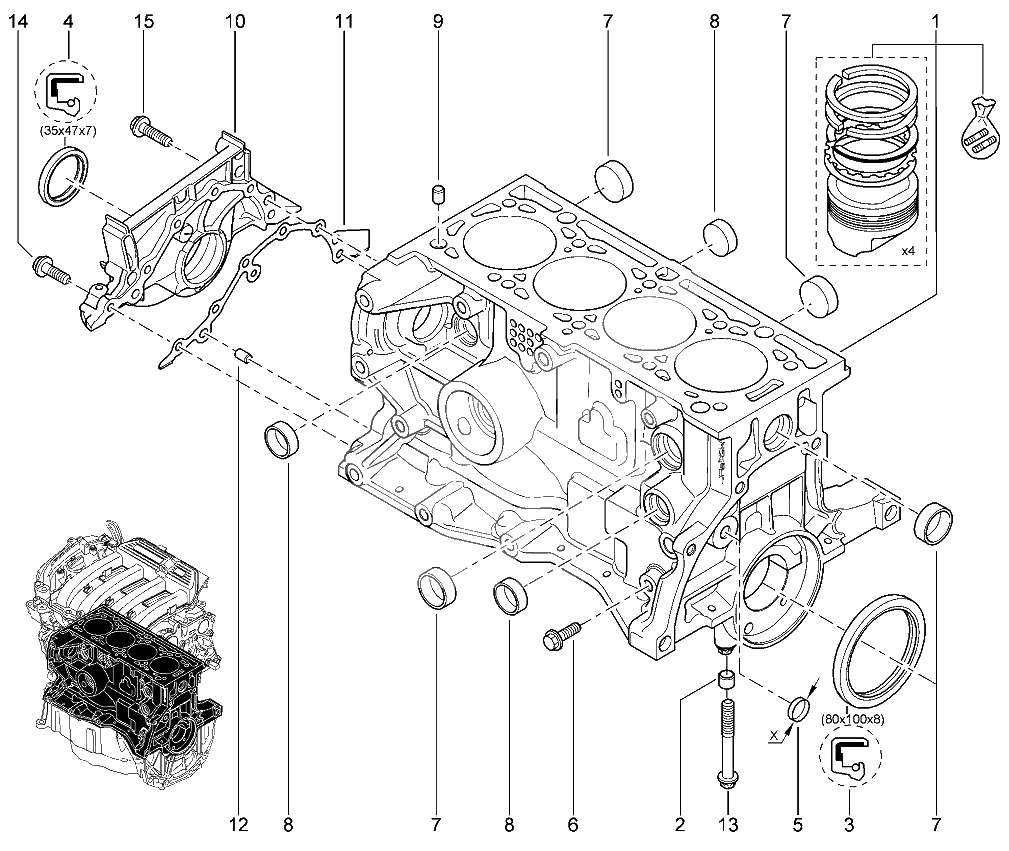 14 4 15 10 11 9 7 8 7 1

(35x47x7)

x4

X

(80x100x8)

12 8 7 8 6 2 13 5 3 7