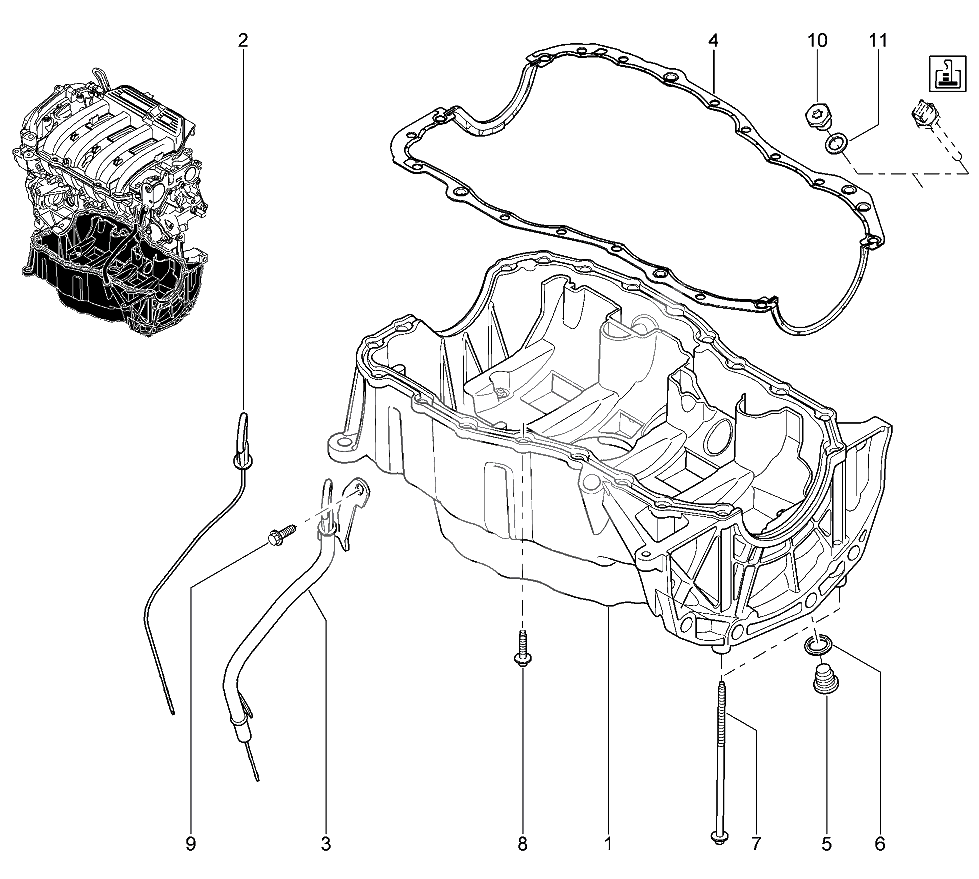 2
4
10
11
9
3
8
1
7
5
6