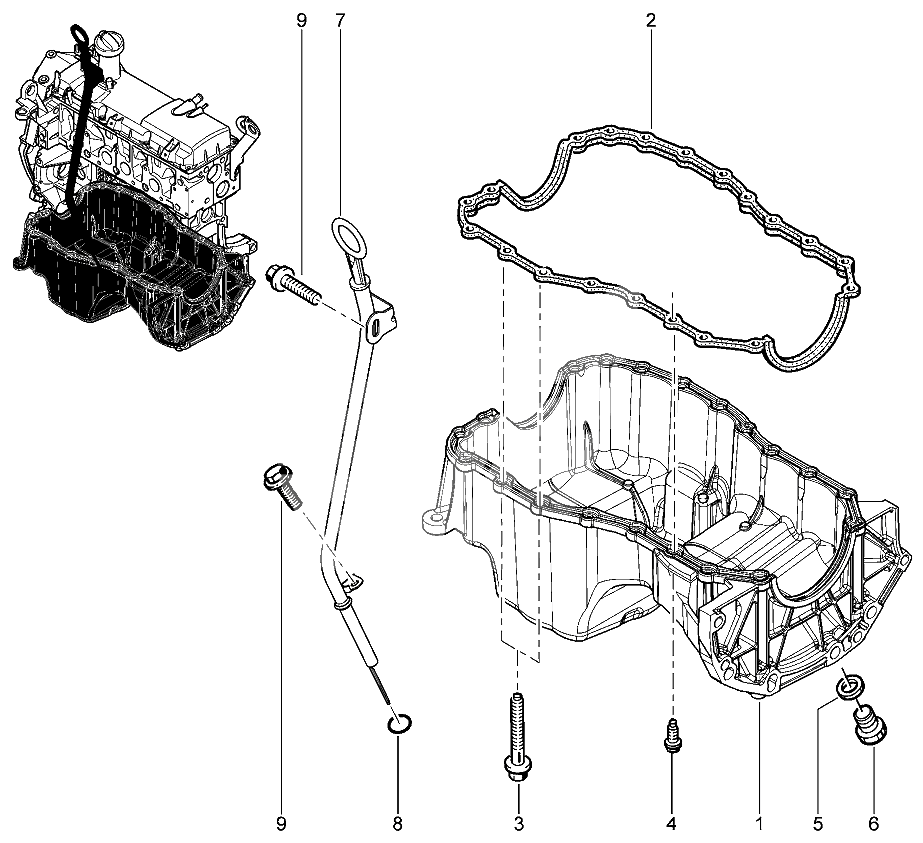 9
7
2
9
8
3
4
1
5
6