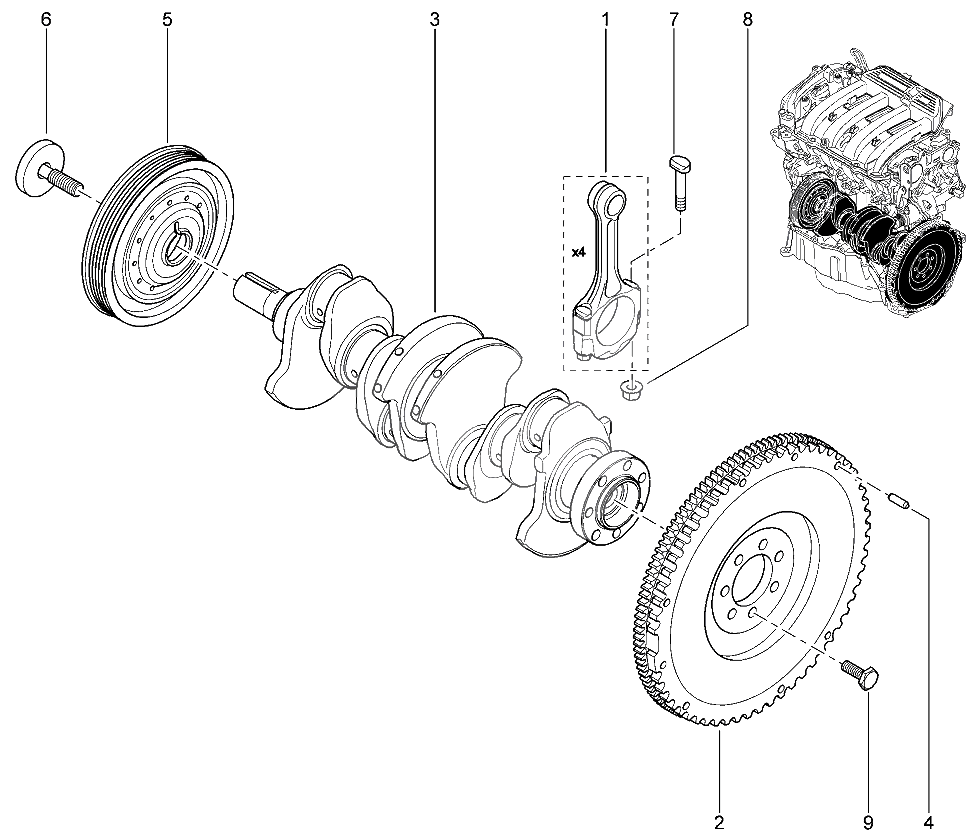 6
5
3
1
7
8
x4
2
9
4