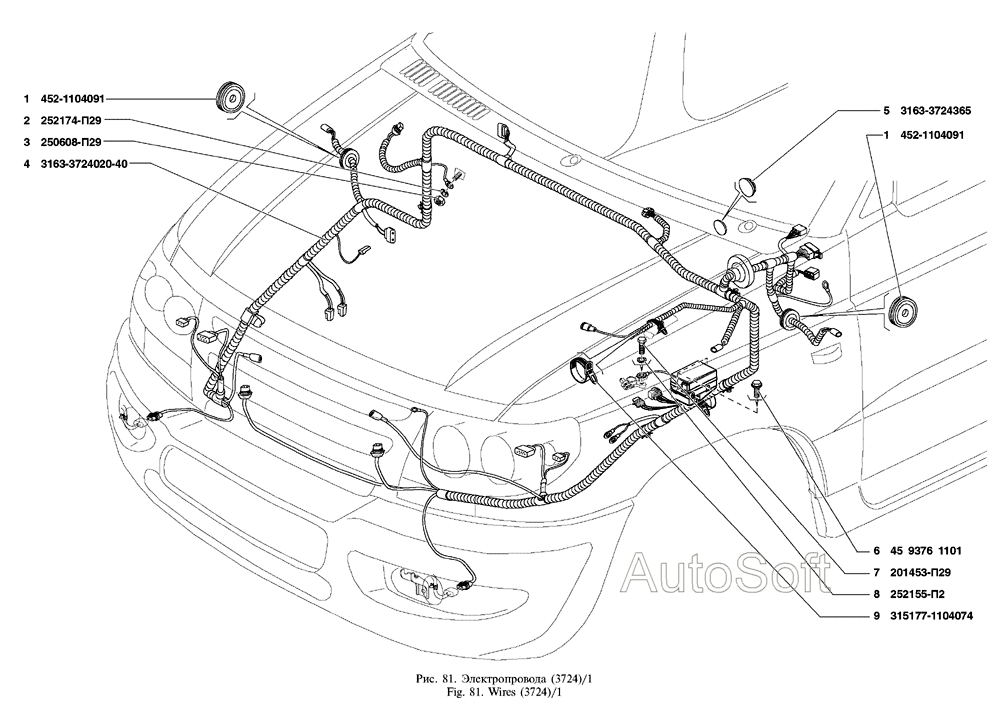 1 452-1104091
2 252174-П29
3 250608-П29
4 3163-3724020-40

5 3163-3724365
1 452-1104091

6 45 9376 1101
7 201453-П29
8 252155-П2
9 315177-1104074

AutoSoft

Рис. 81. Электропровода (3724)/1
Fig. 81. Wires (3724)/1