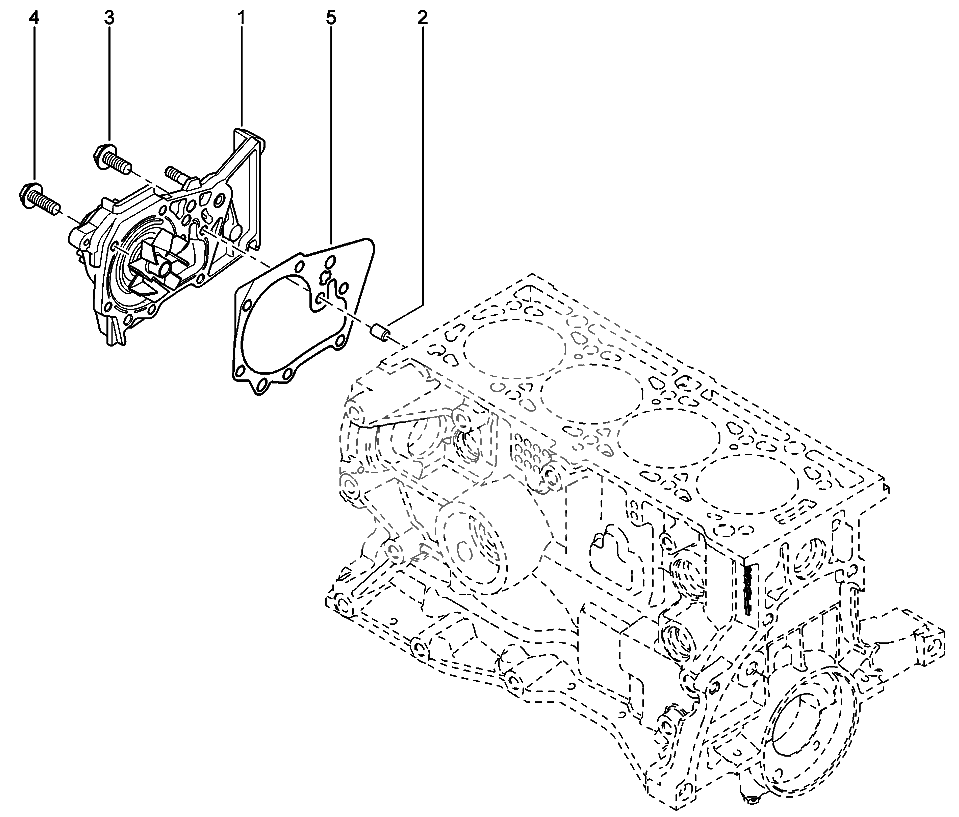 4 3 1 5 2