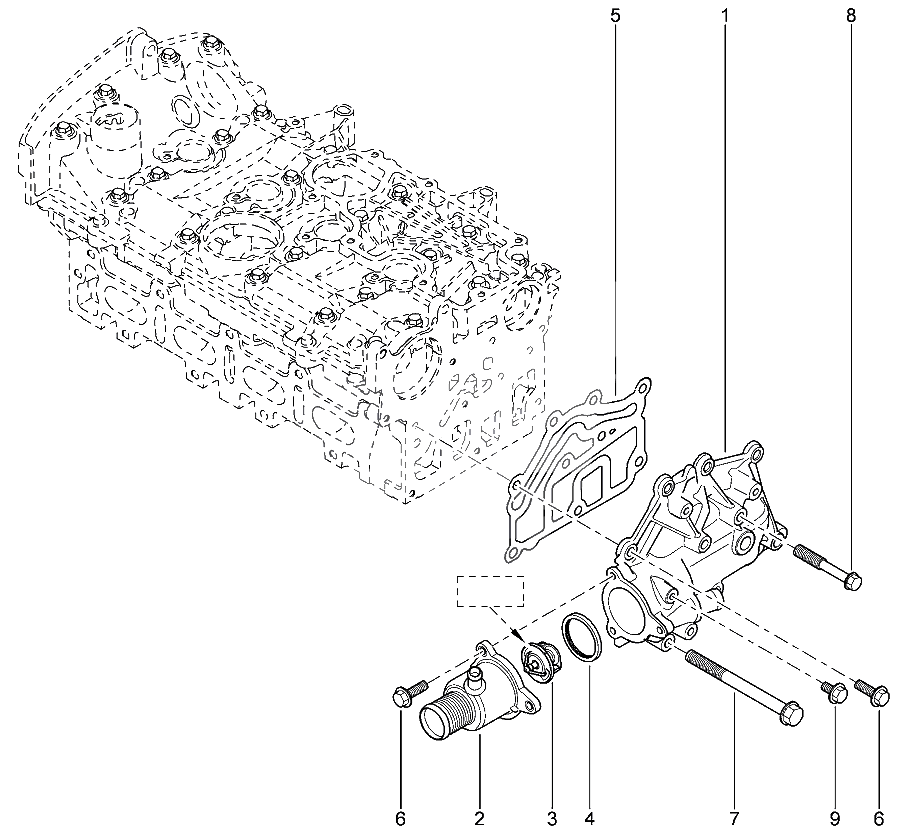 5
1
8
6
2
3
4
7
9
6