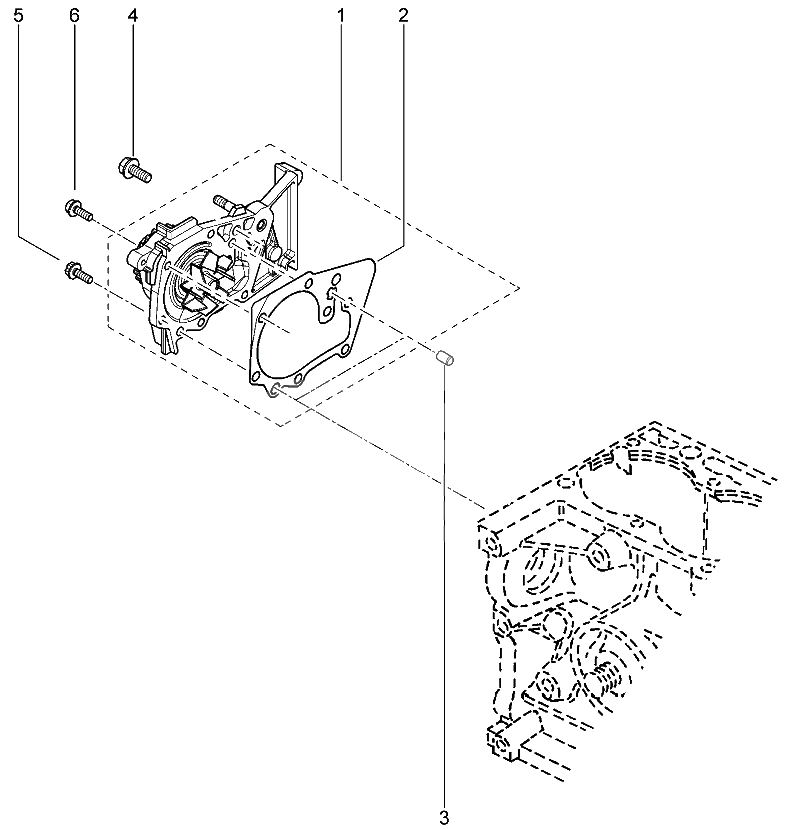 5
6
4
1
2
3