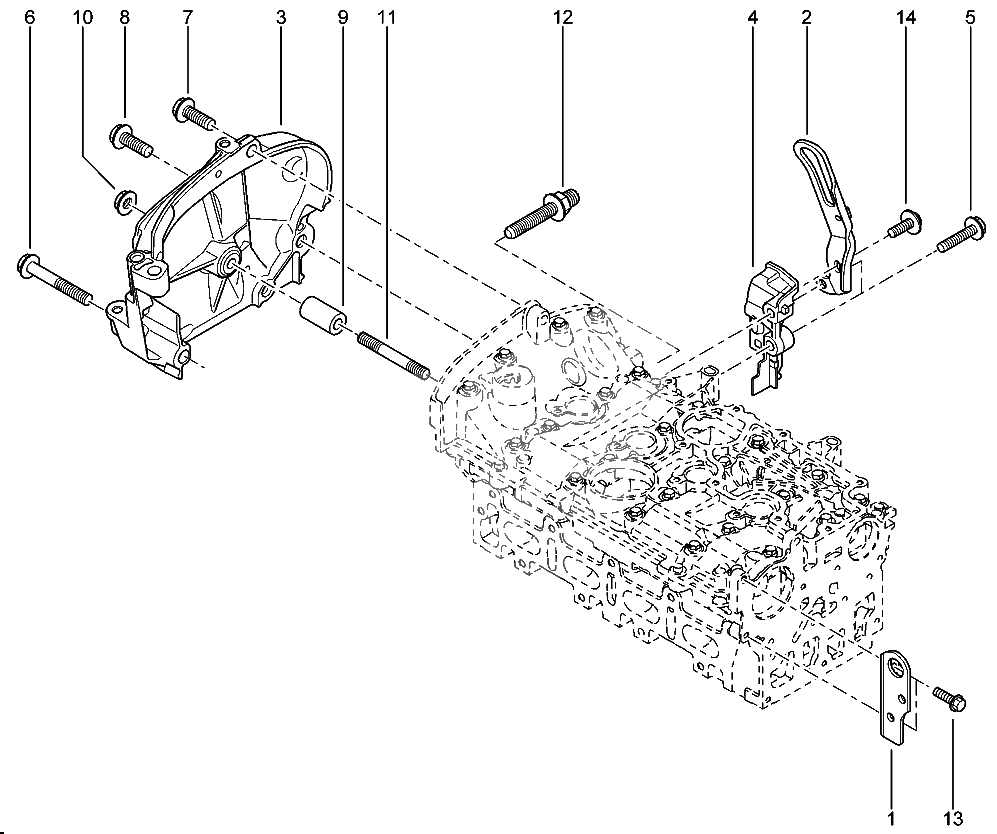 6
10
8
7
3
9
11
12
4
2
14
5
1
13