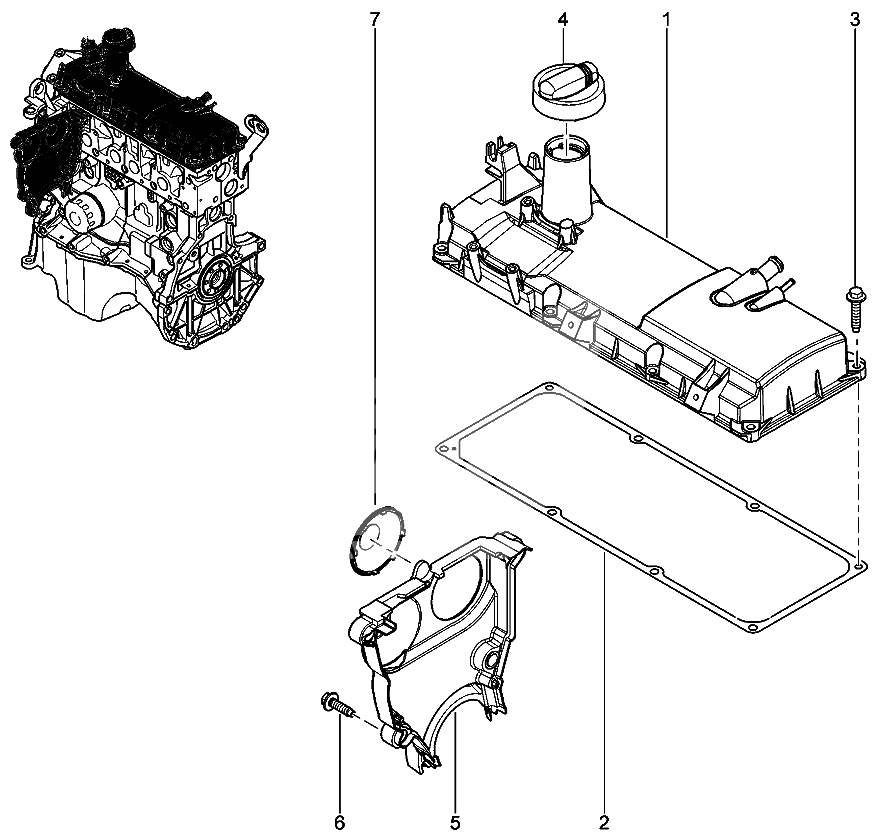 7
4
1
3
6
5
2