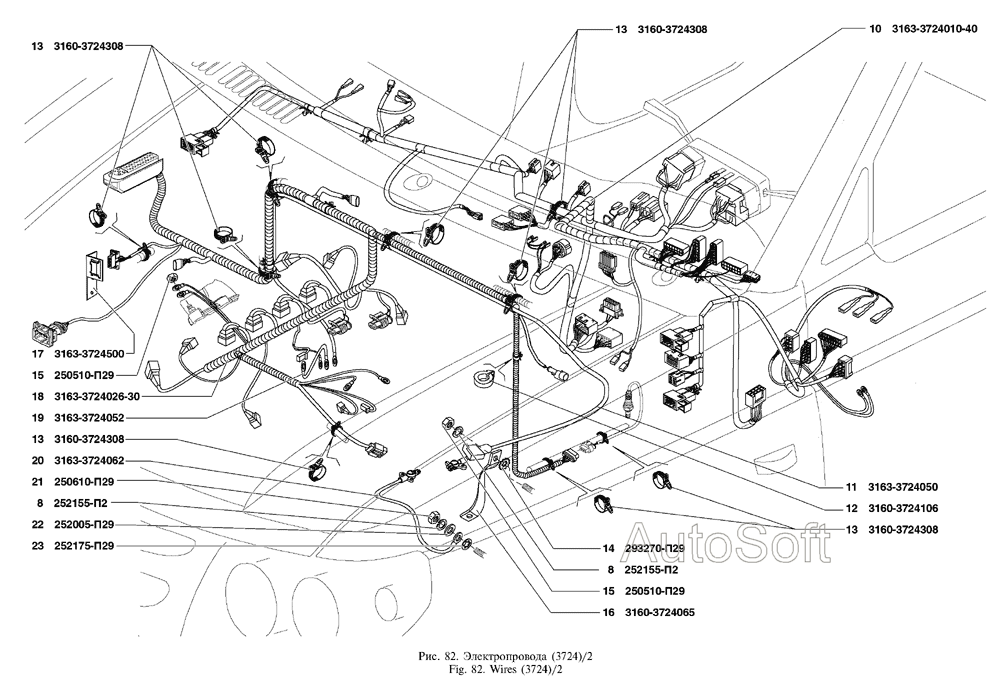 13 3160-3724308
13 3160-3724308
10 3163-3724010-40
17 3163-3724500
15 250510-П29
18 3163-3724026-30
19 3163-3724052
13 3160-3724308
20 3163-3724062
21 250610-П29
8 252155-П2
22 252005-П29
23 252175-П29
11 3163-3724050
12 3160-3724106
13 3160-3724308
14 293270-П29
8 252155-П2
15 250510-П29
16 3160-3724065
AutoSoft

Рис. 82. Электропровода (3724)/2
Fig. 82. Wires (3724)/2