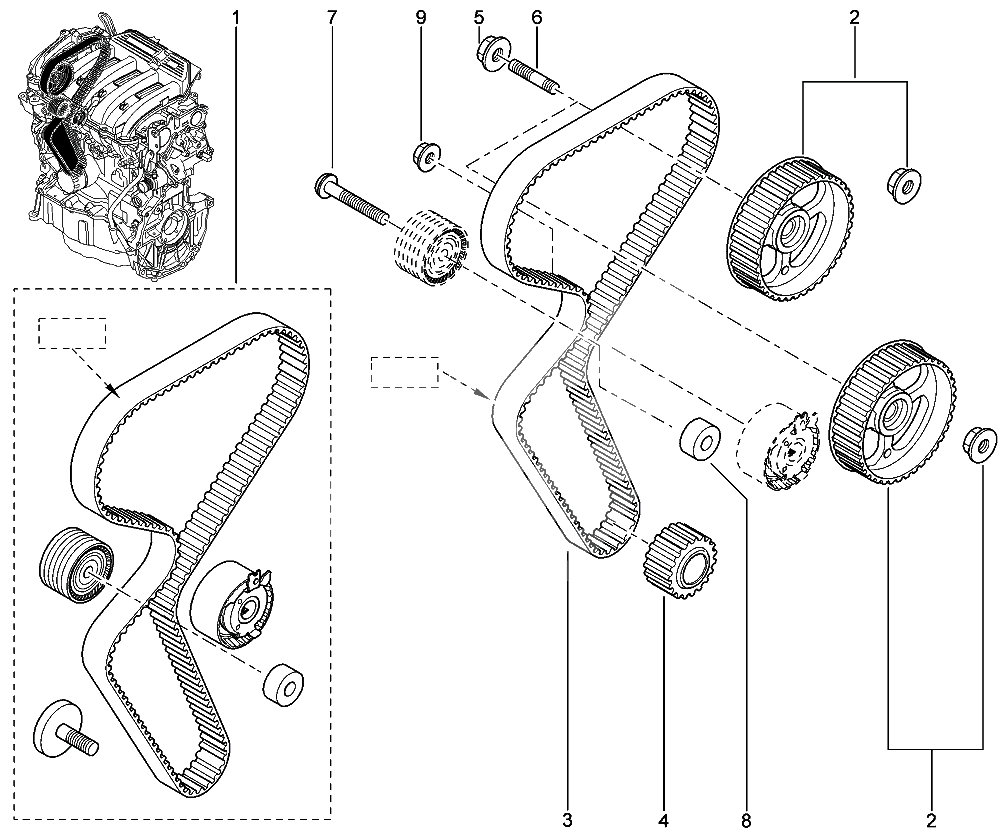 1
7
9
5
6
2
3
4
8
2