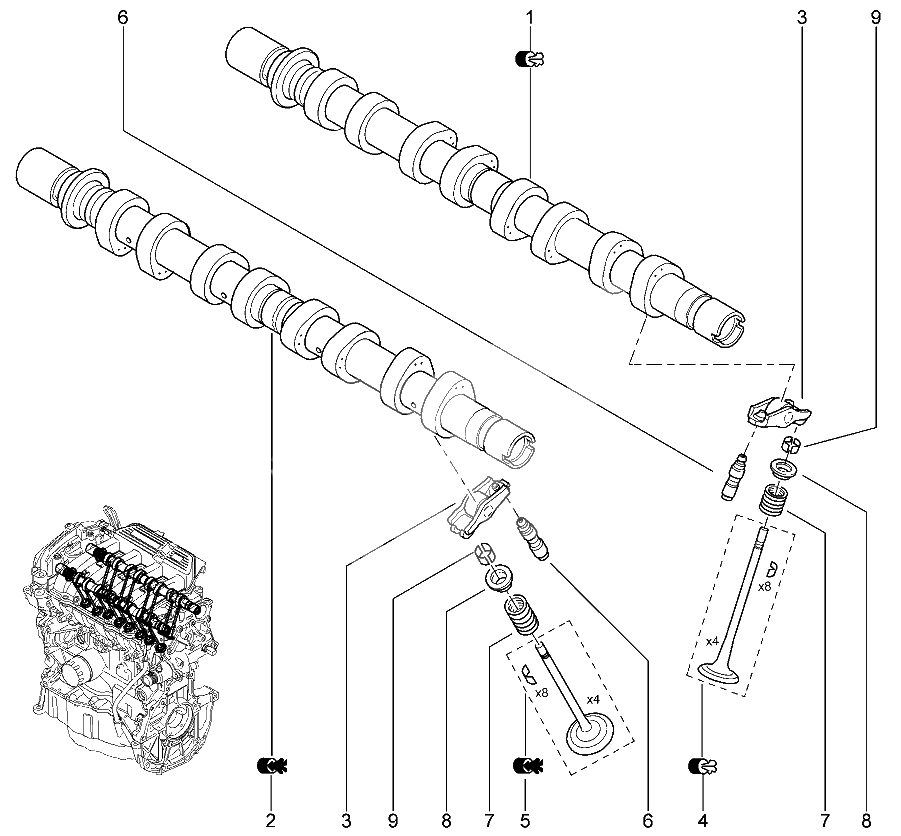 6
1
3
9
x8
x4
x8
x4
2
3
9
8
7
5
6
4
7
8