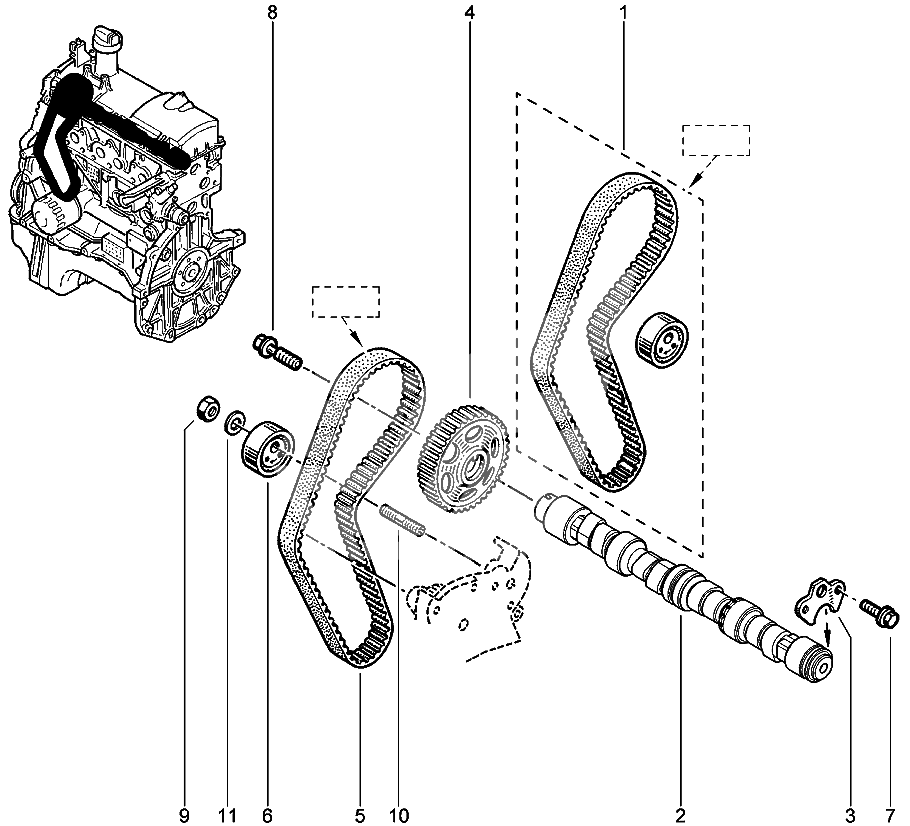 8
4
1
9
11
6
5
10
2
3
7