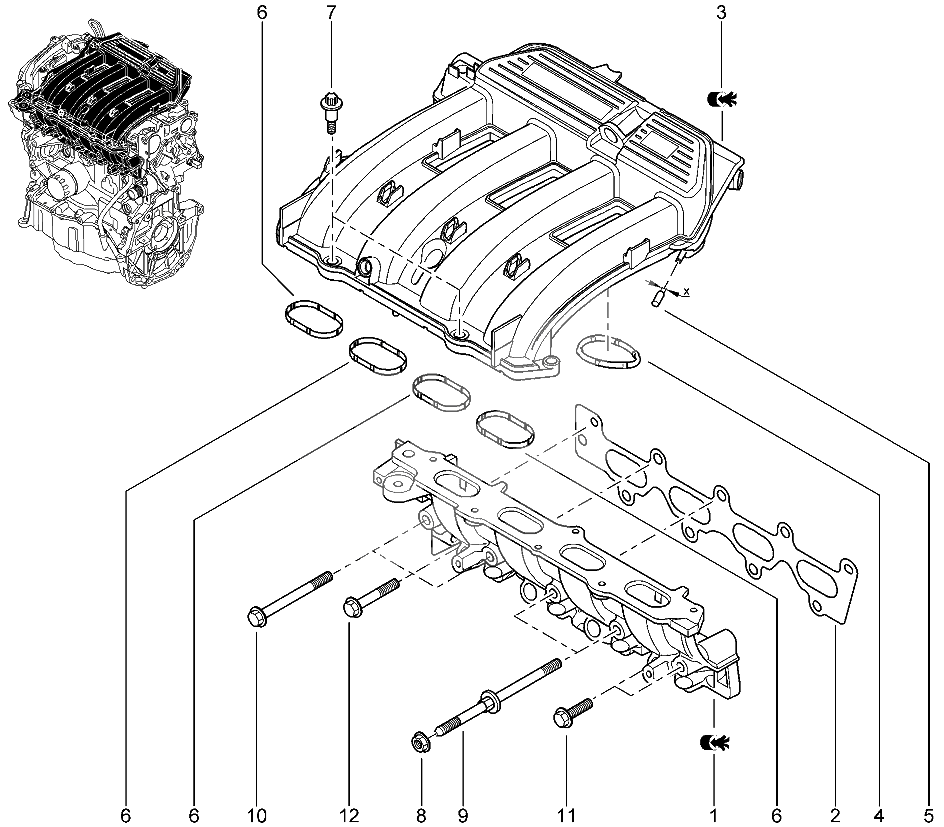 6
7
3
x
6
6
10
12
8
9
11
1
6
2
4
5