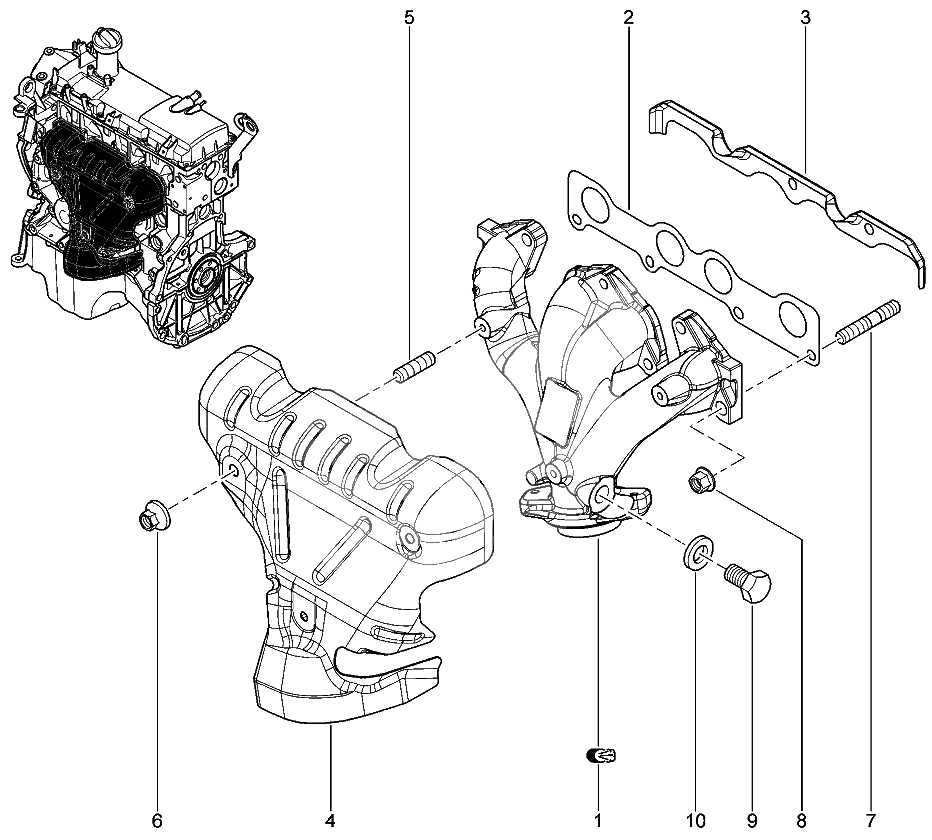 5
2
3
6
4
1
10
9
8
7