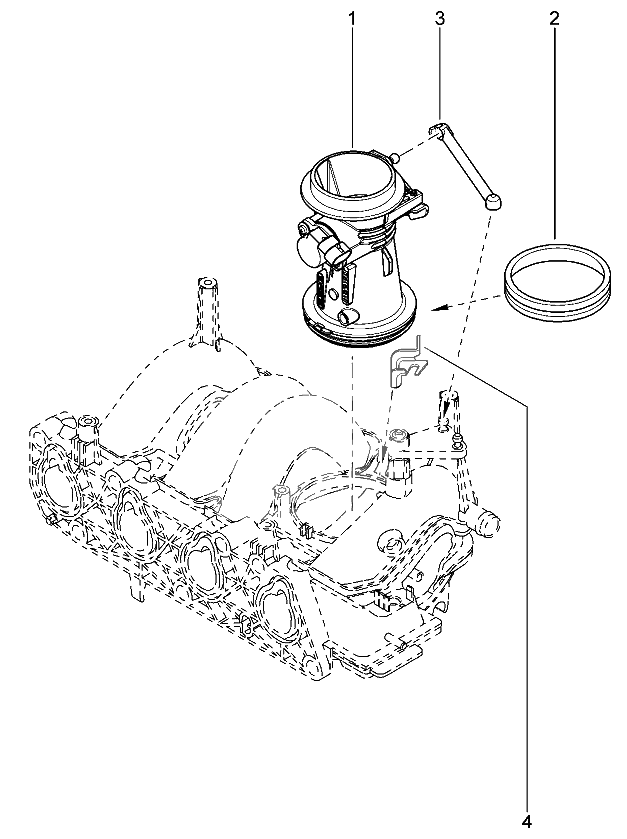 1
3
2
4