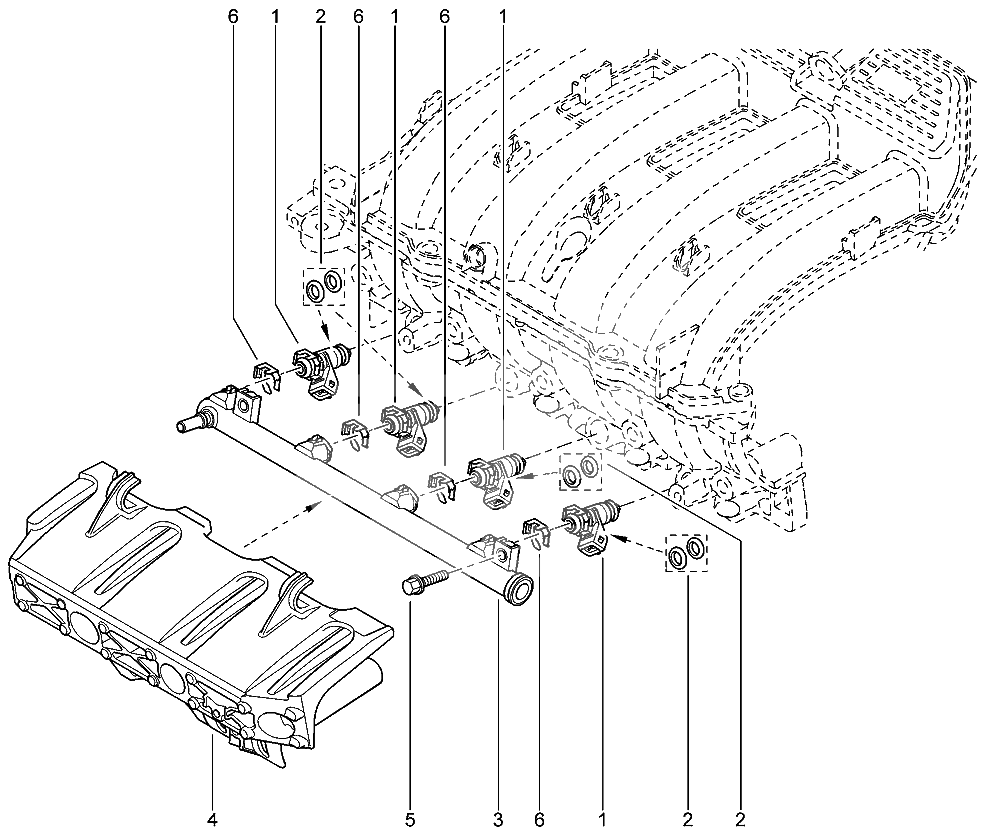 6 1 2 6 1 6 1

4 5 3 6 1 2 2