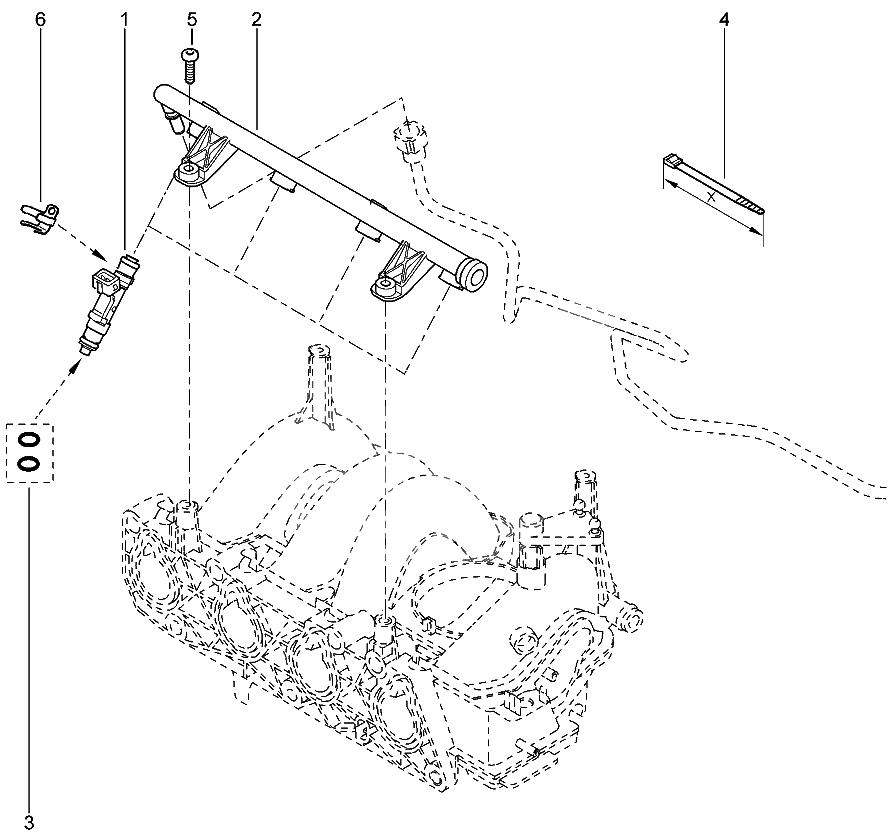 6
1
5
2
4
X
3