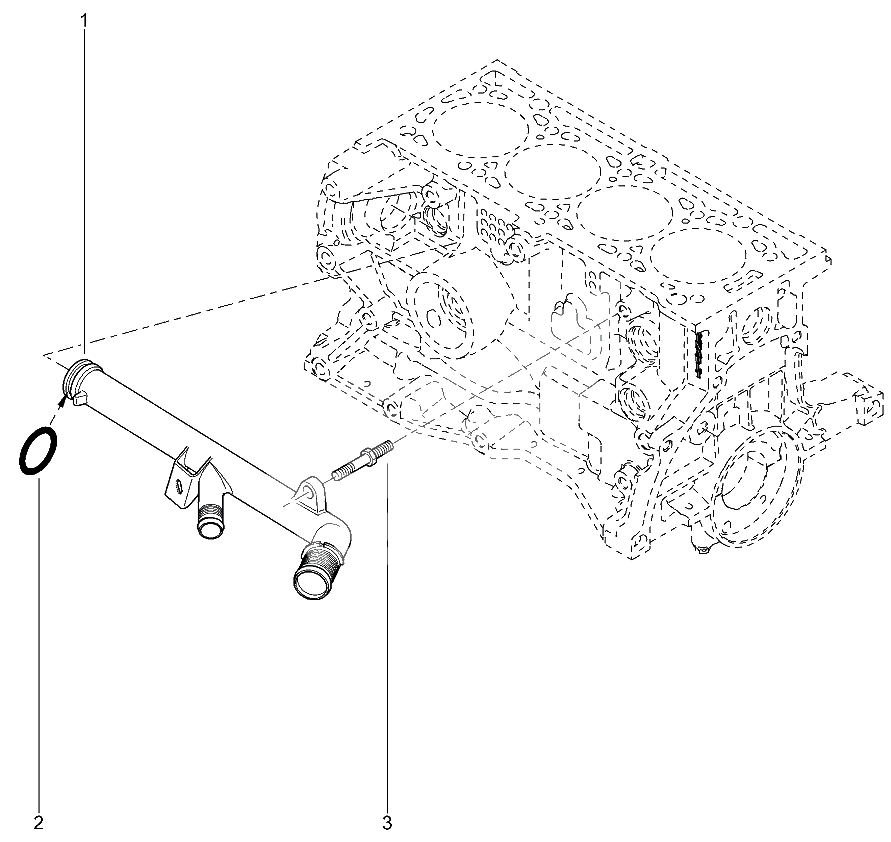 1
2
3