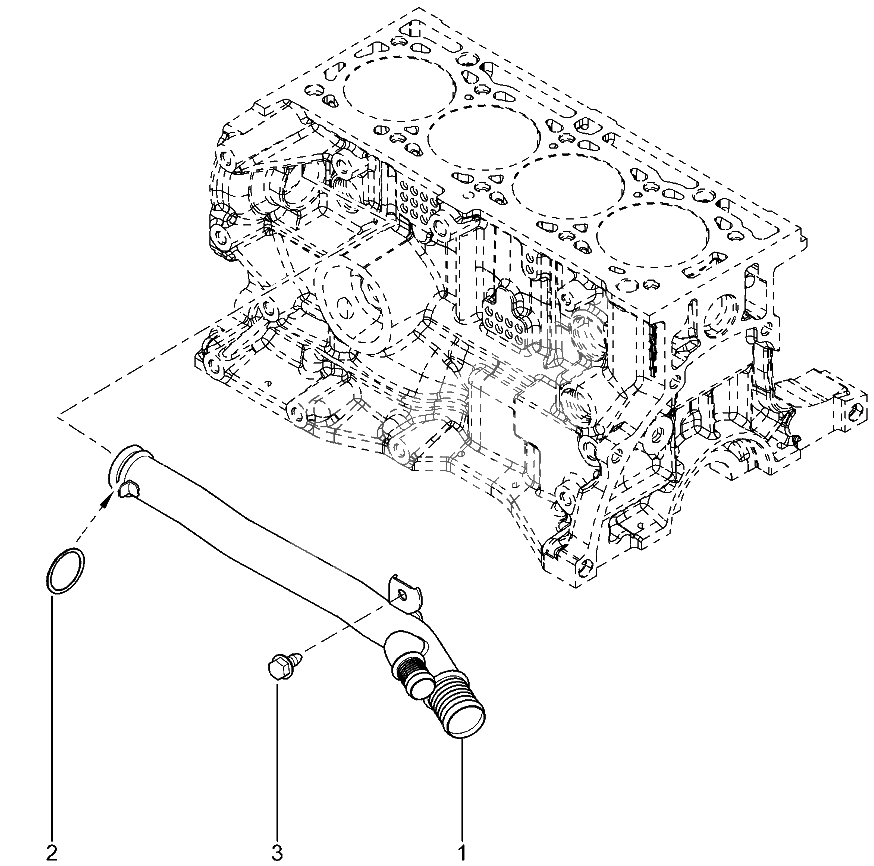 2
3
1