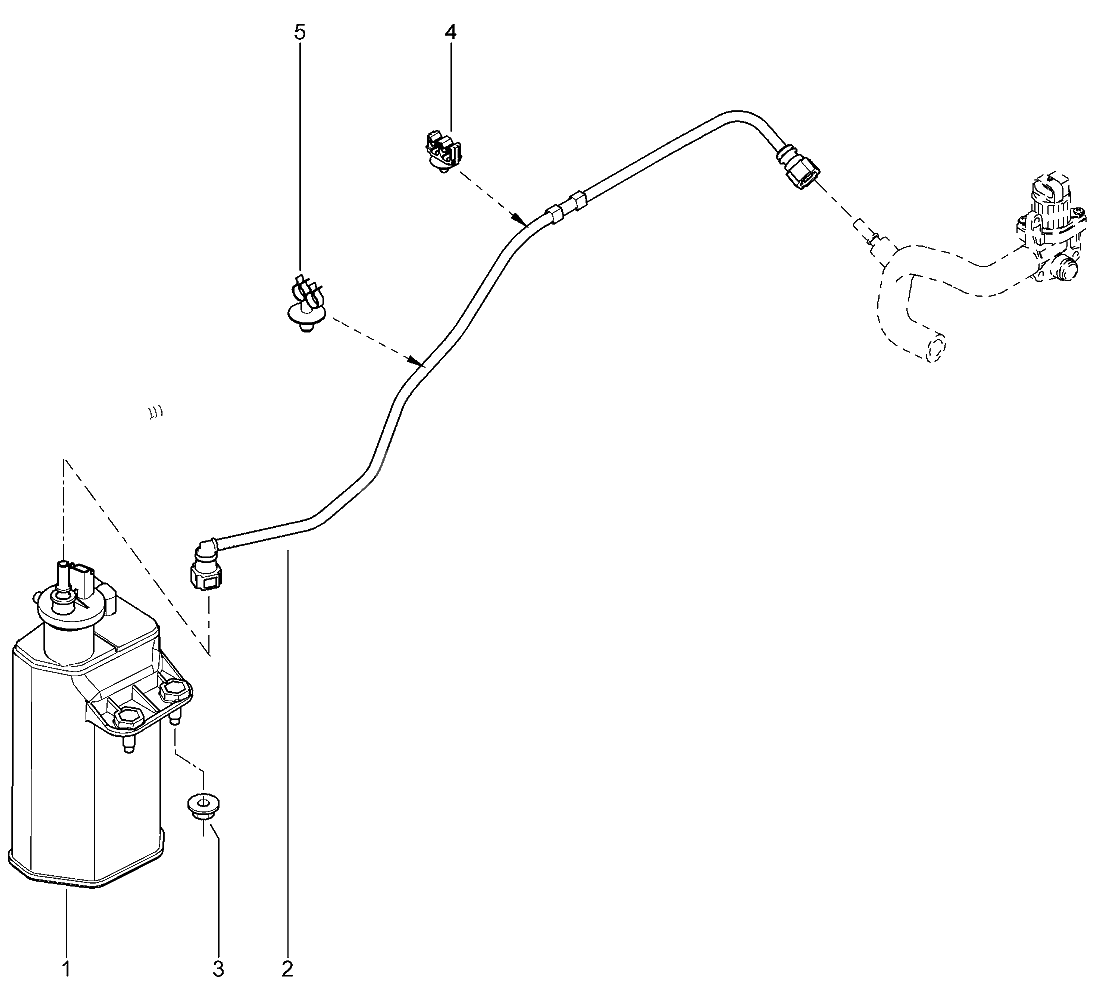 5
4
1
3
2