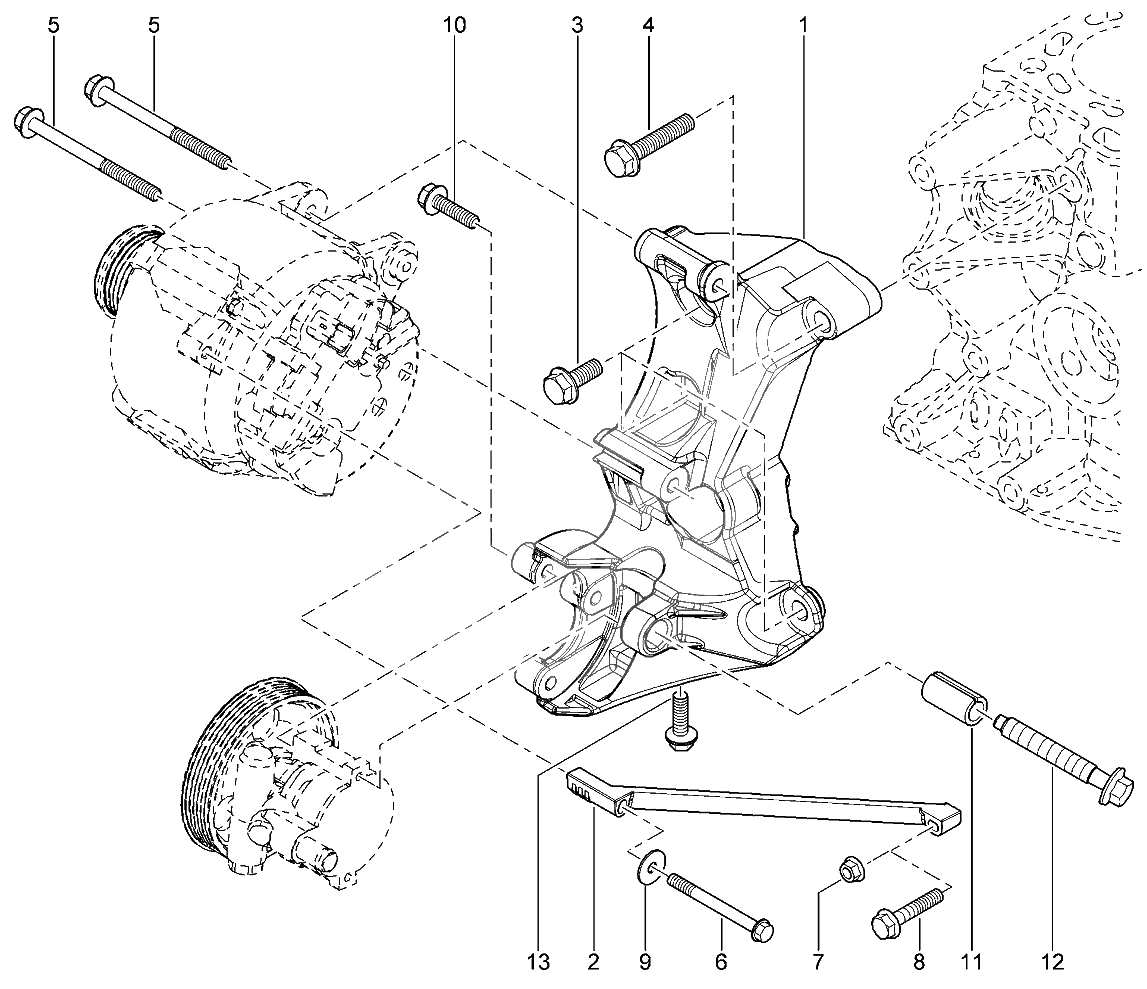 5
5
10
3
4
1
13
2
9
6
7
8
11
12