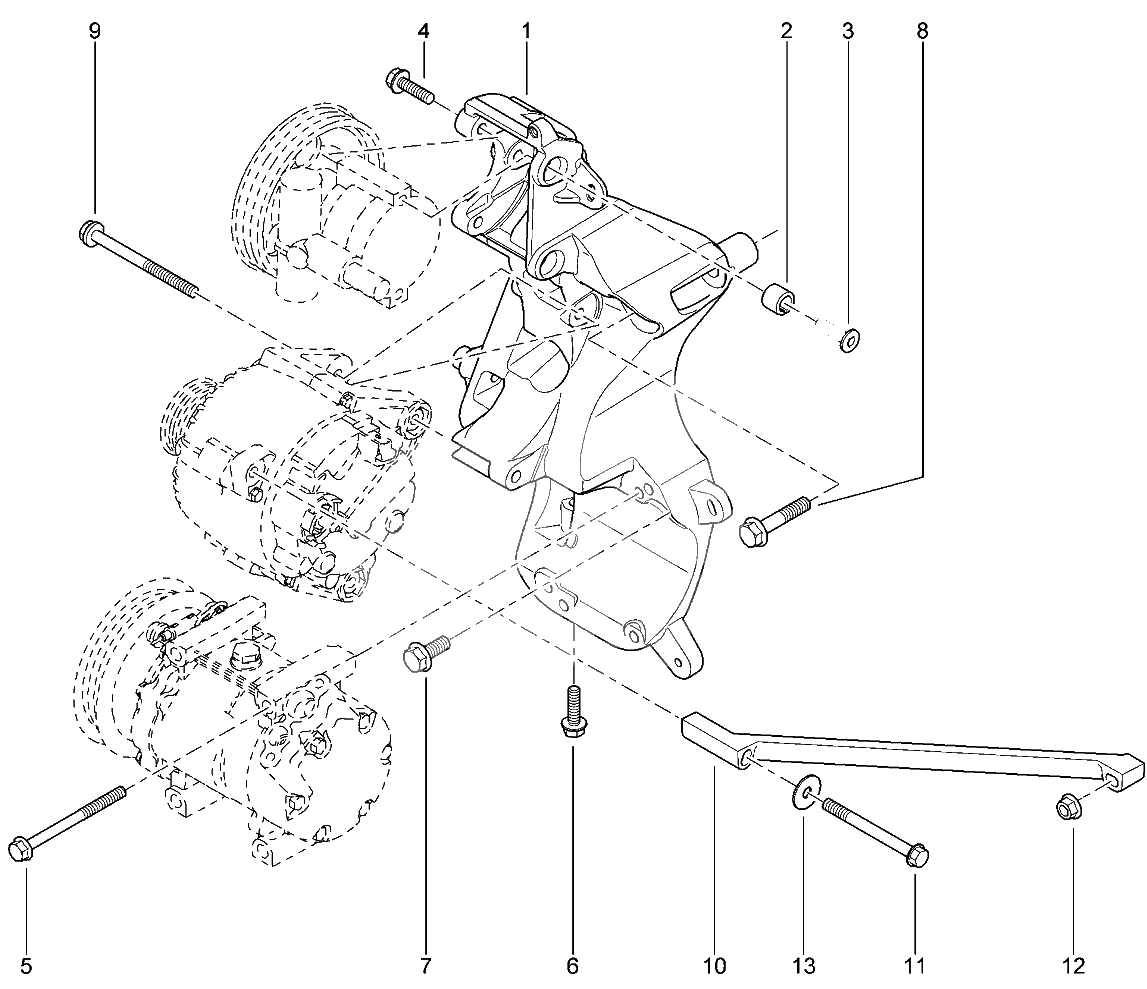 9
4
1
2
3
8
5
7
6
10
13
11
12