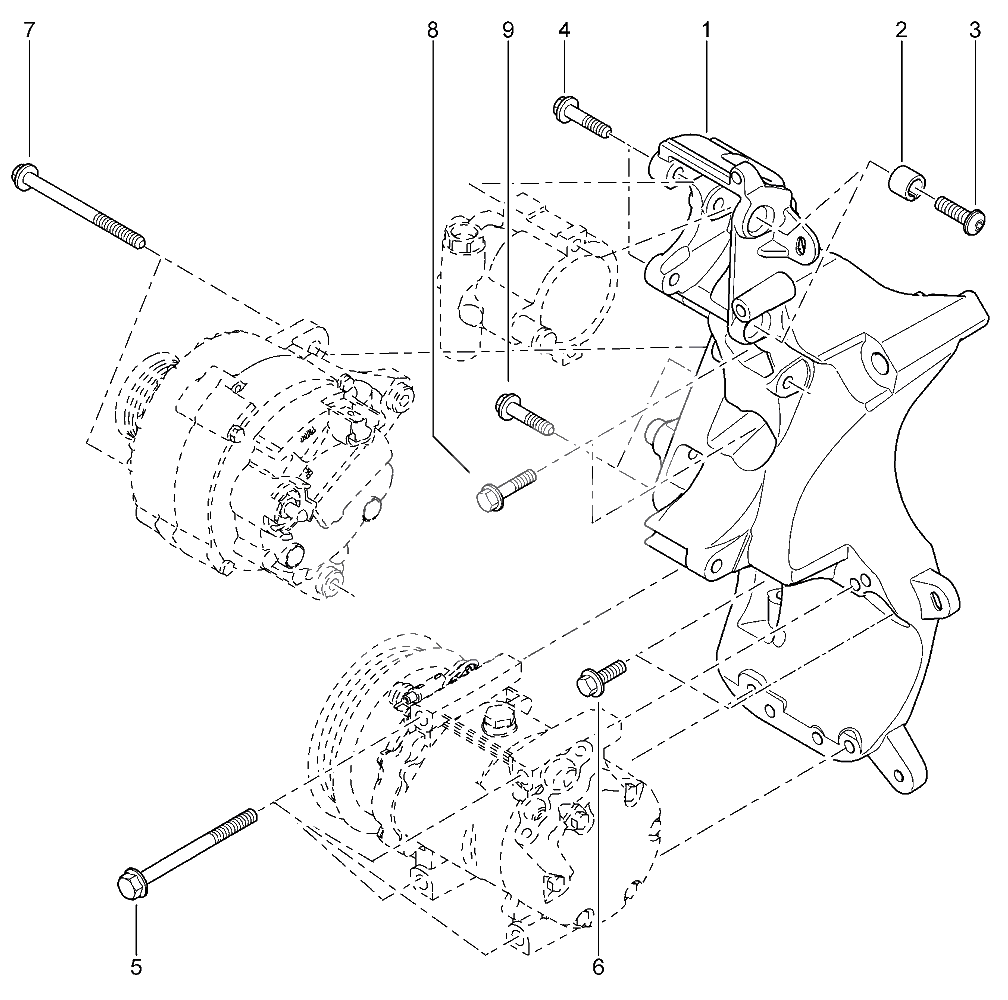 7
8
9
4
1
2
3
5
6