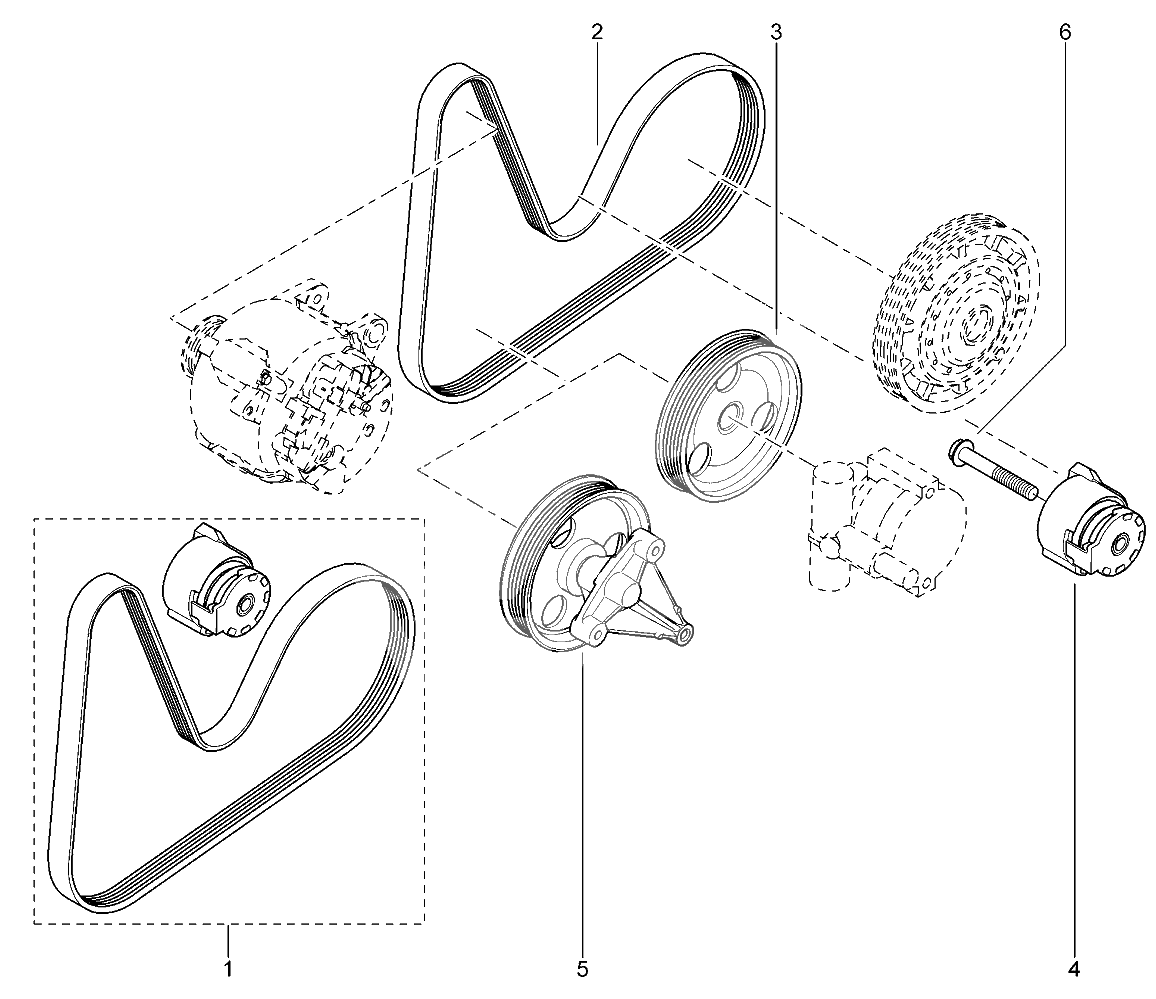 2
3
6
1
5
4