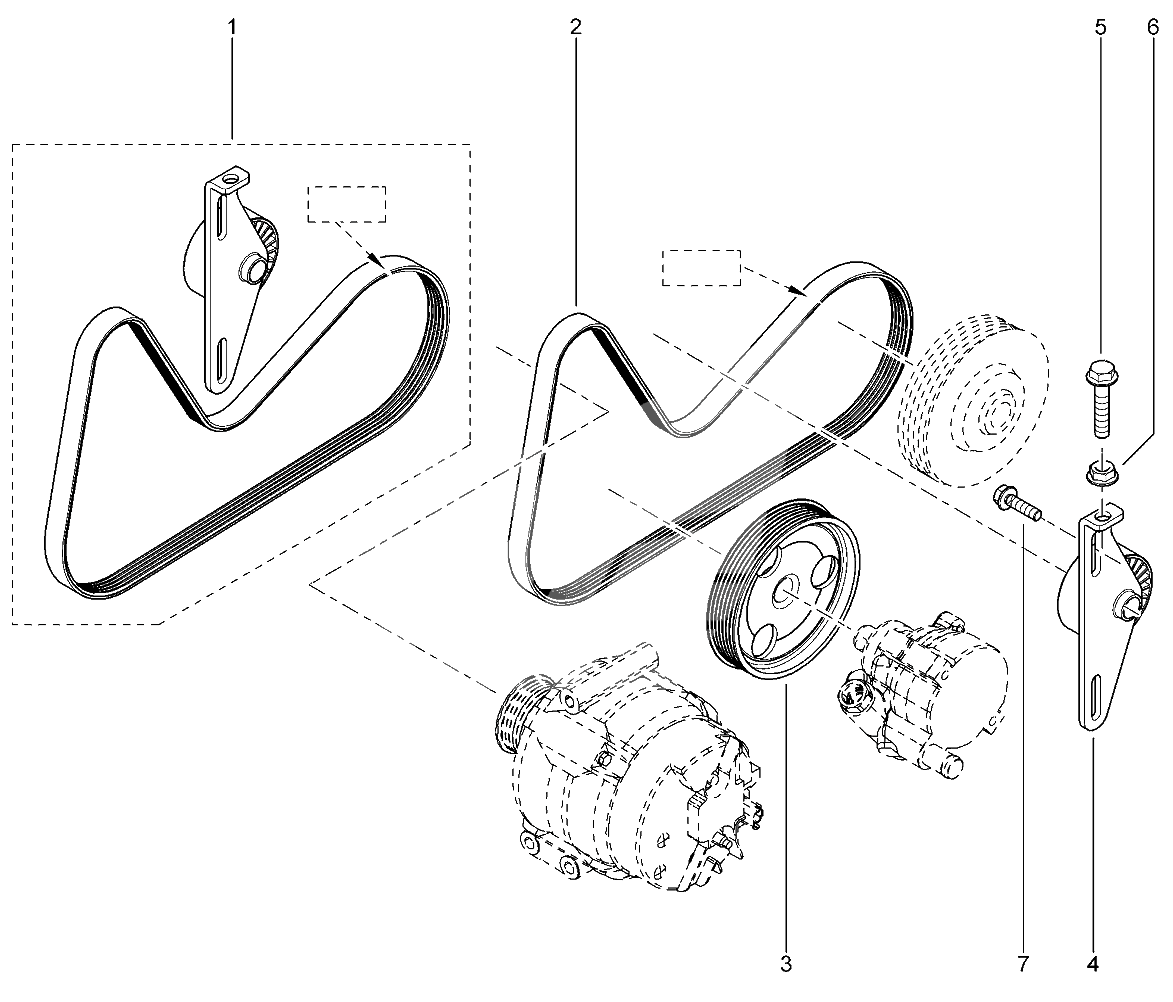 1
2
5
6
3
7
4