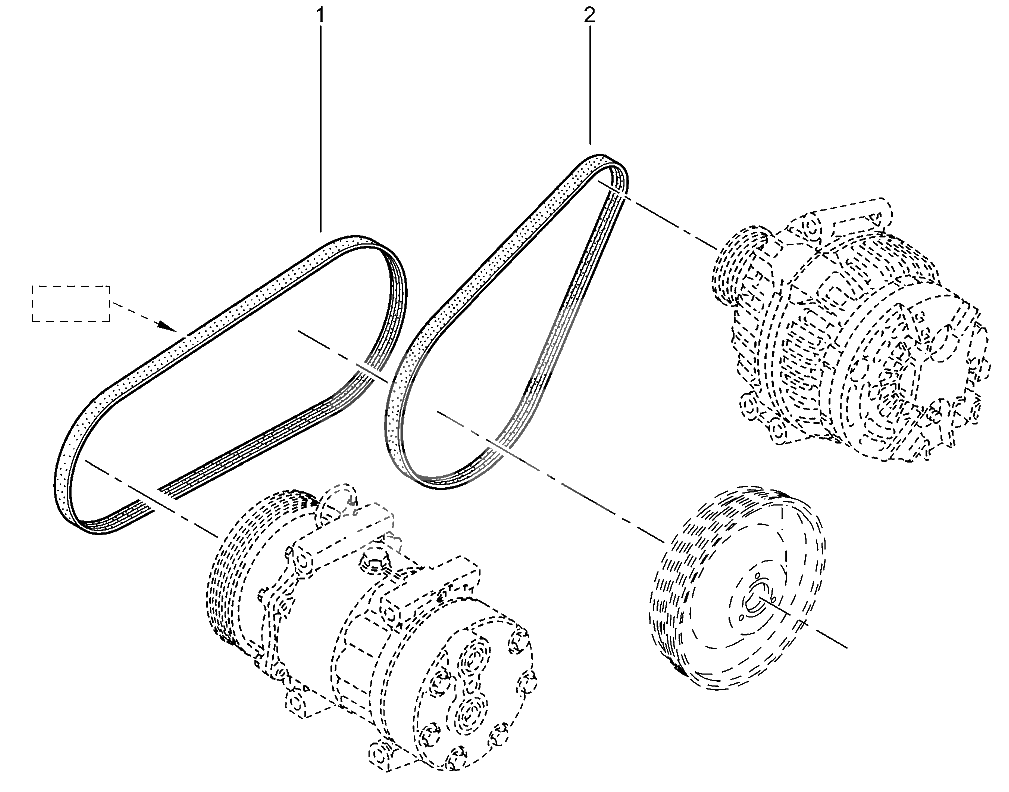 1
2