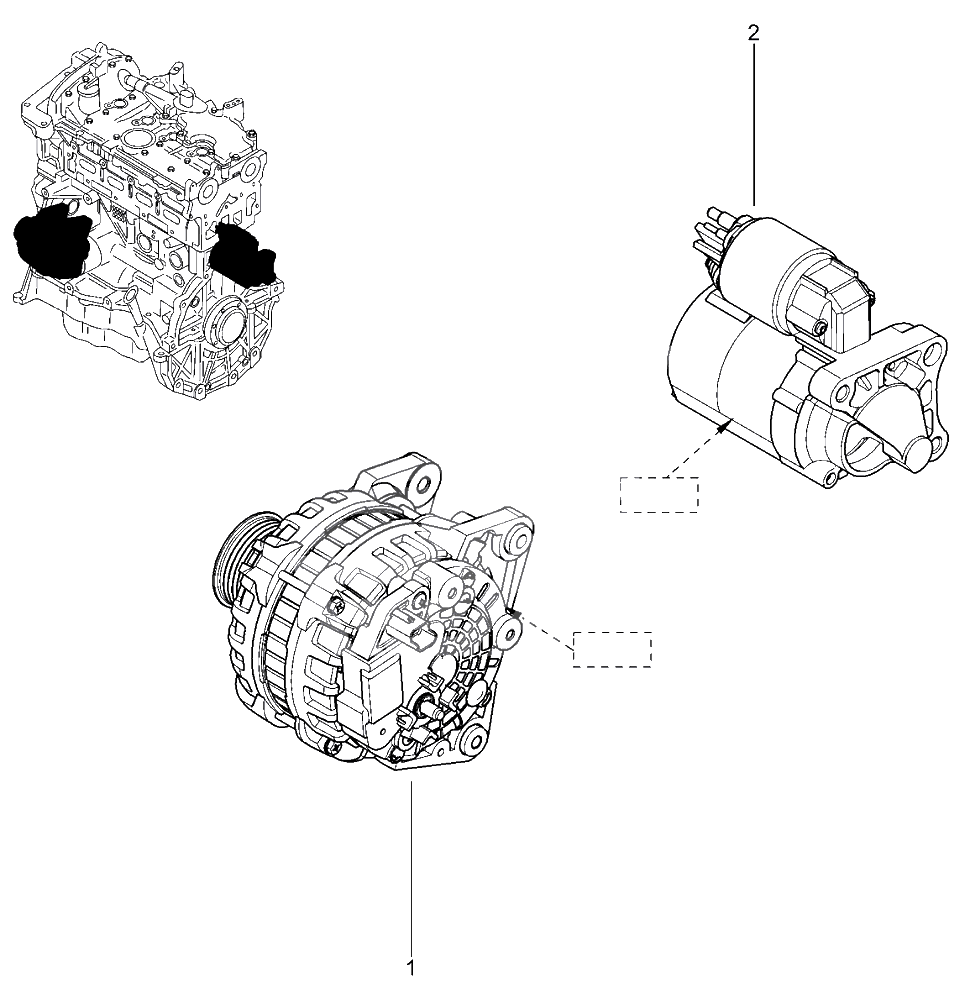 2

1