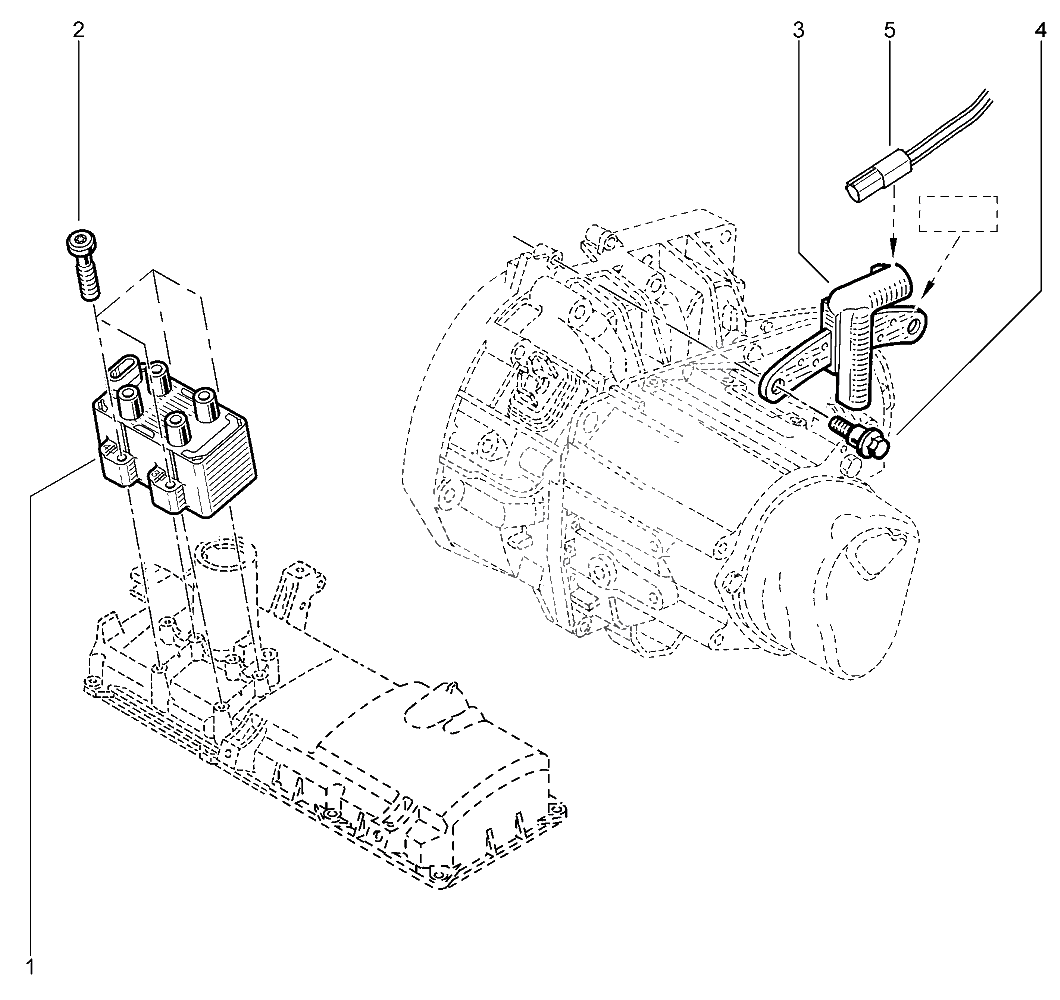 2
3
5
4
1