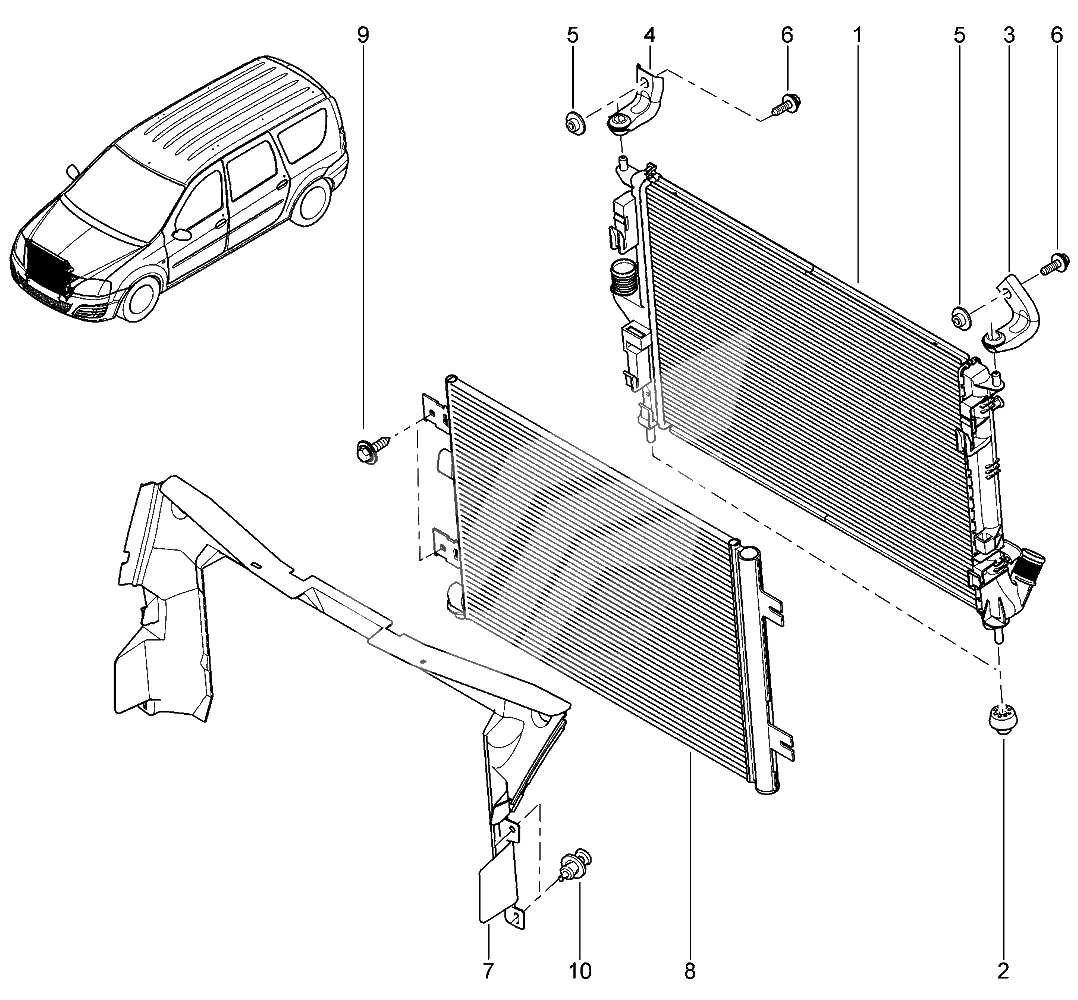 9
5
4
6
1
5
3
6
7
10
8
2