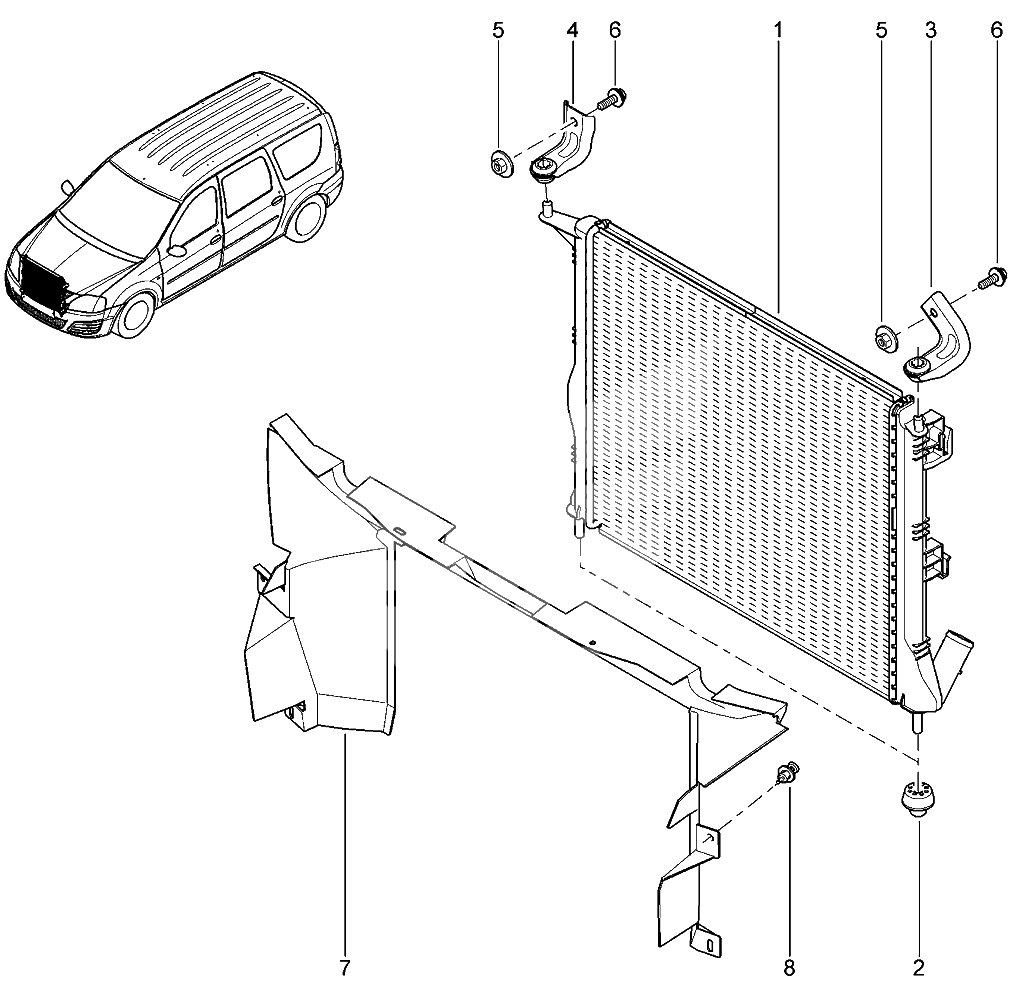 5 4 6 1 5 3 6

7 8 2