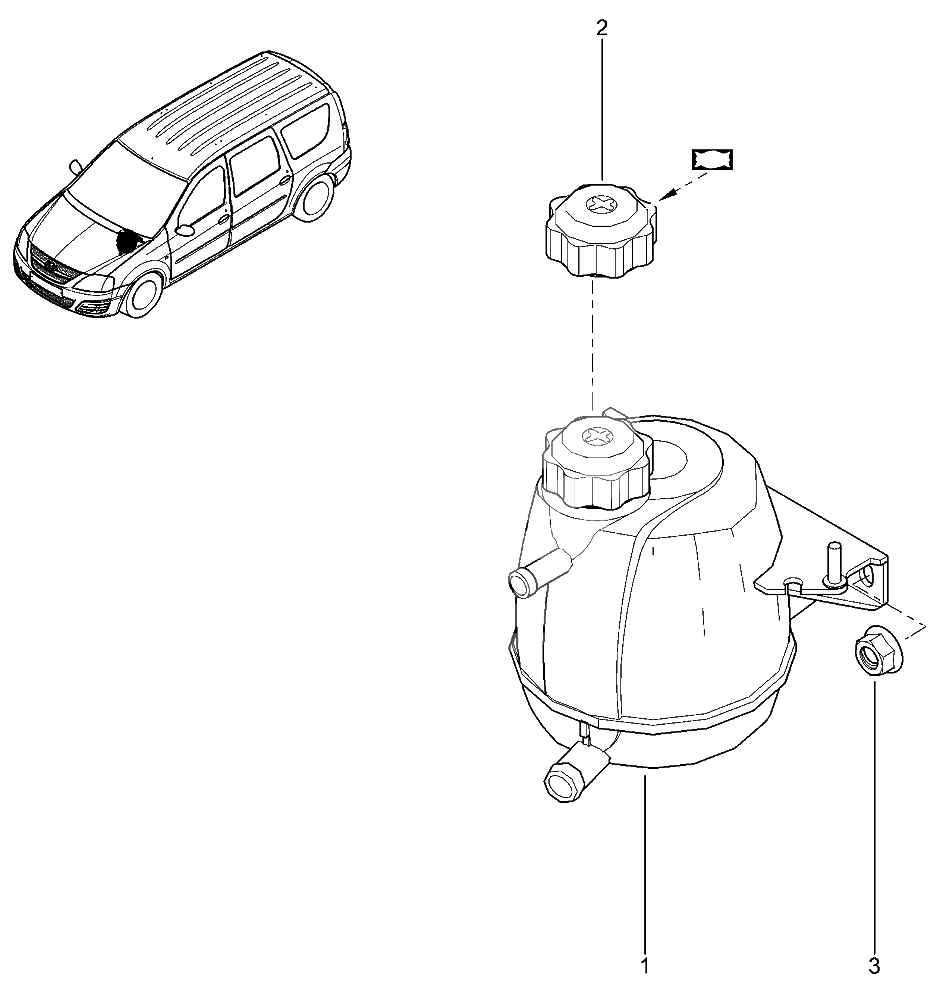 2

1

3