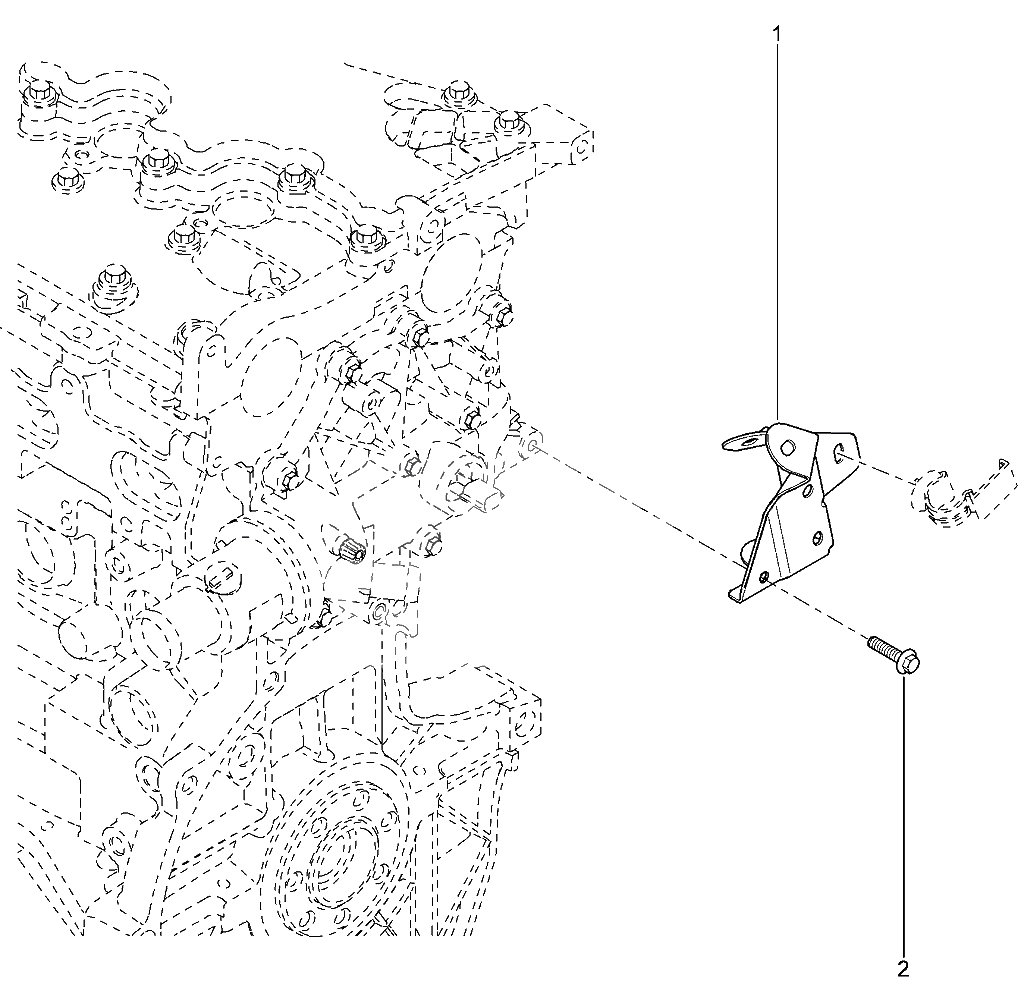 1

2