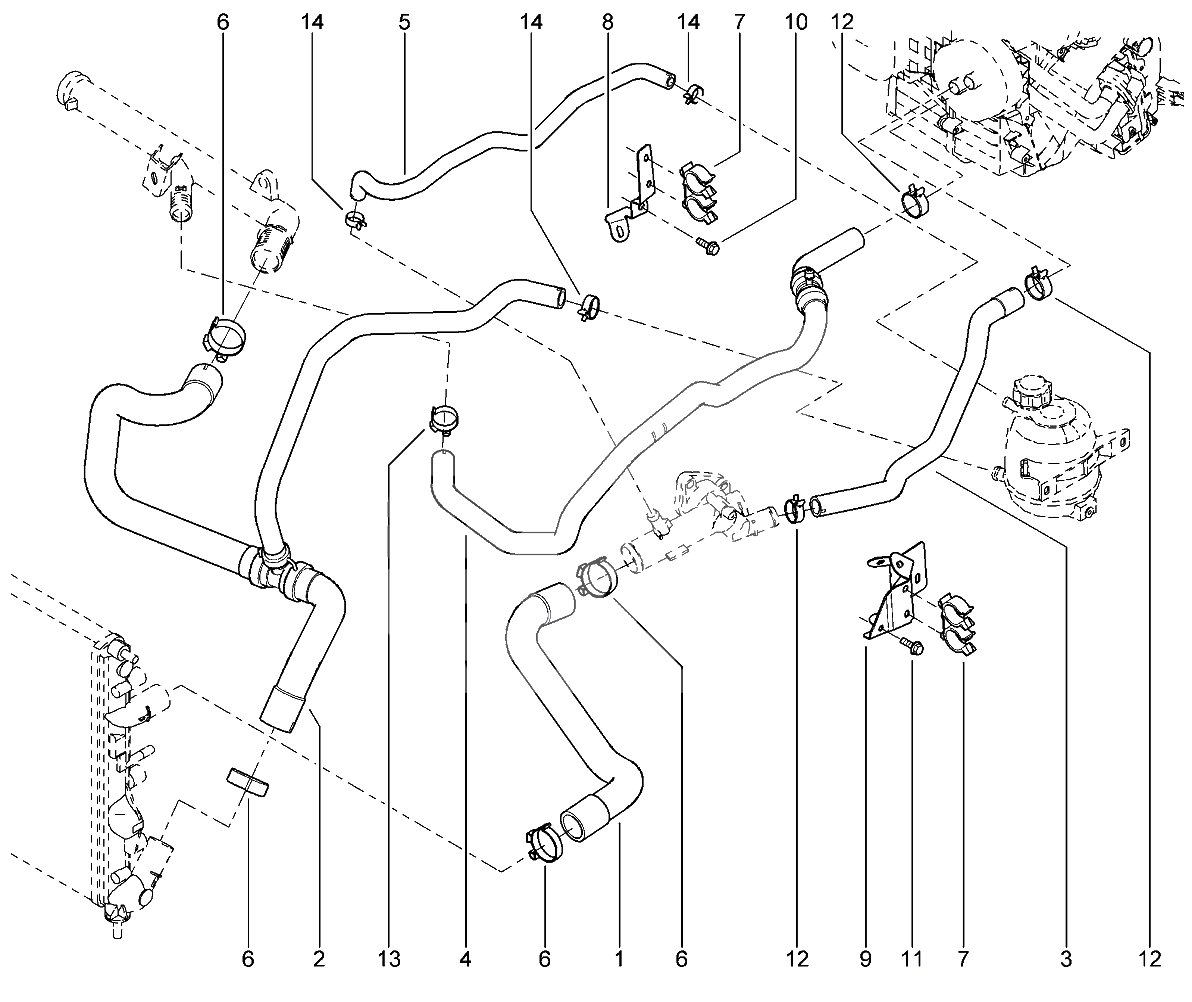 6 14 5 14 8 14 7 10 12

6 2 13 4 6 1 6 12 9 11 7 3 12