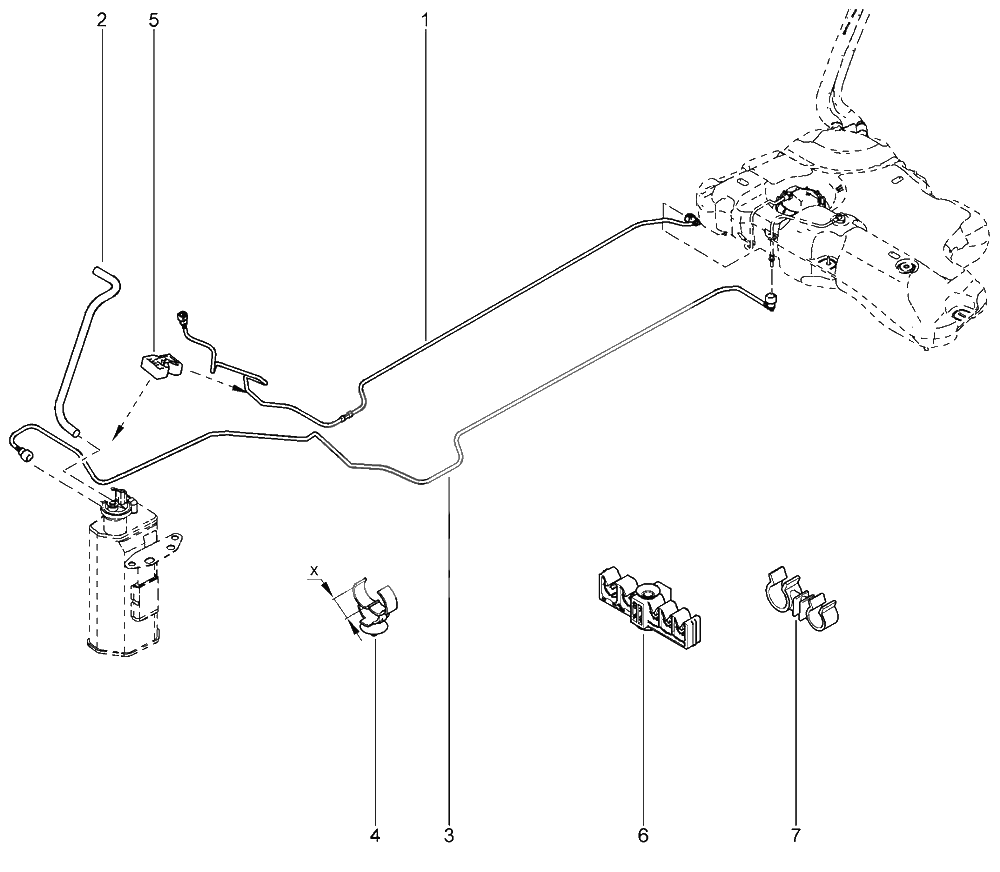 2
5
1
x
4
3
6
7