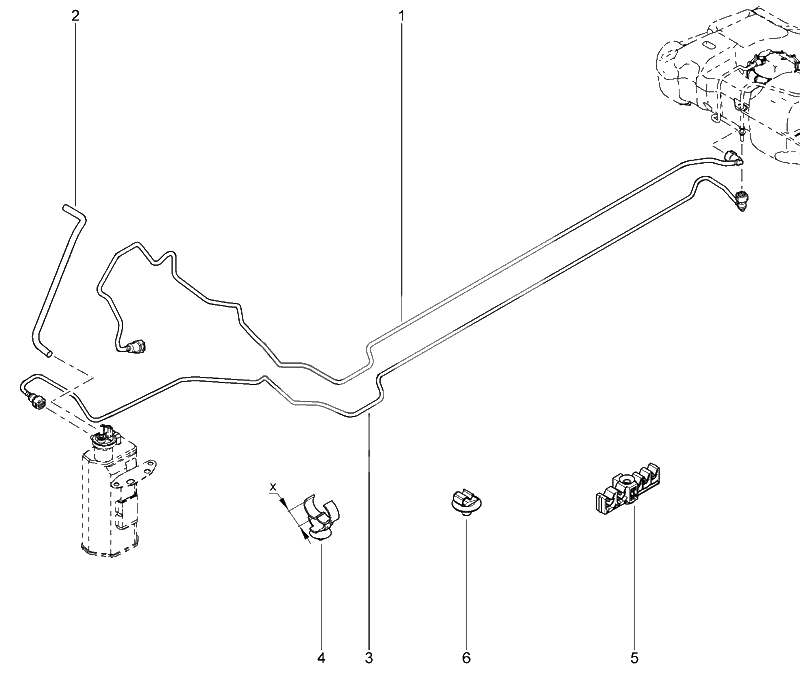 2
1
x
4
3
6
5