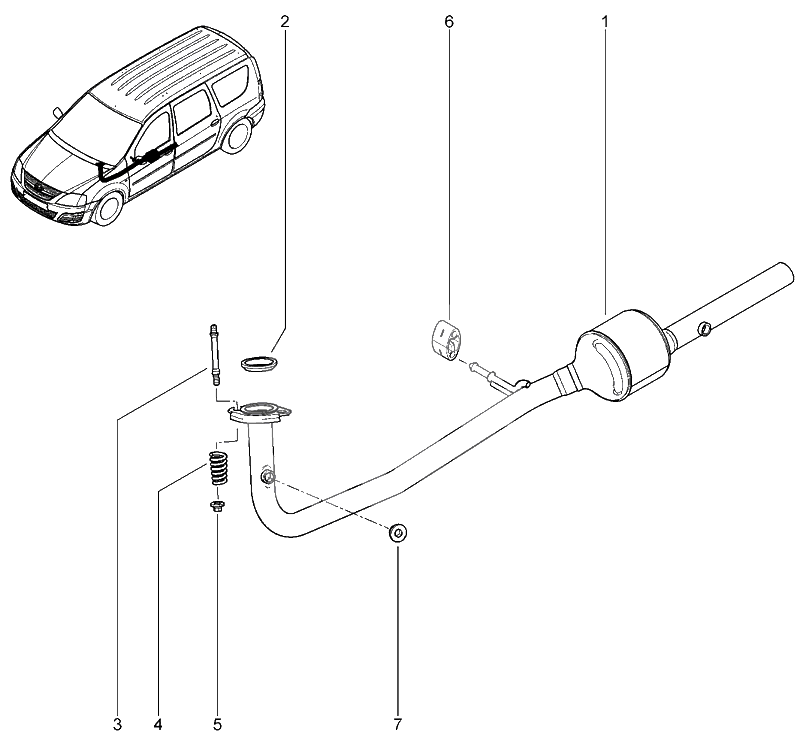 2
6
1
3
4
5
7