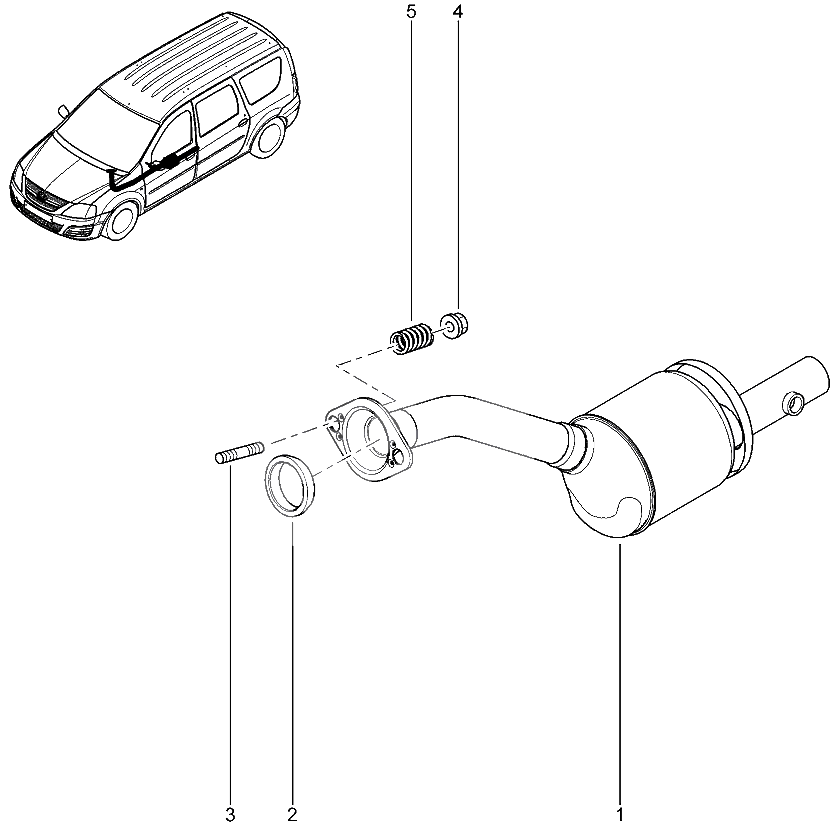 5
4
3
2
1