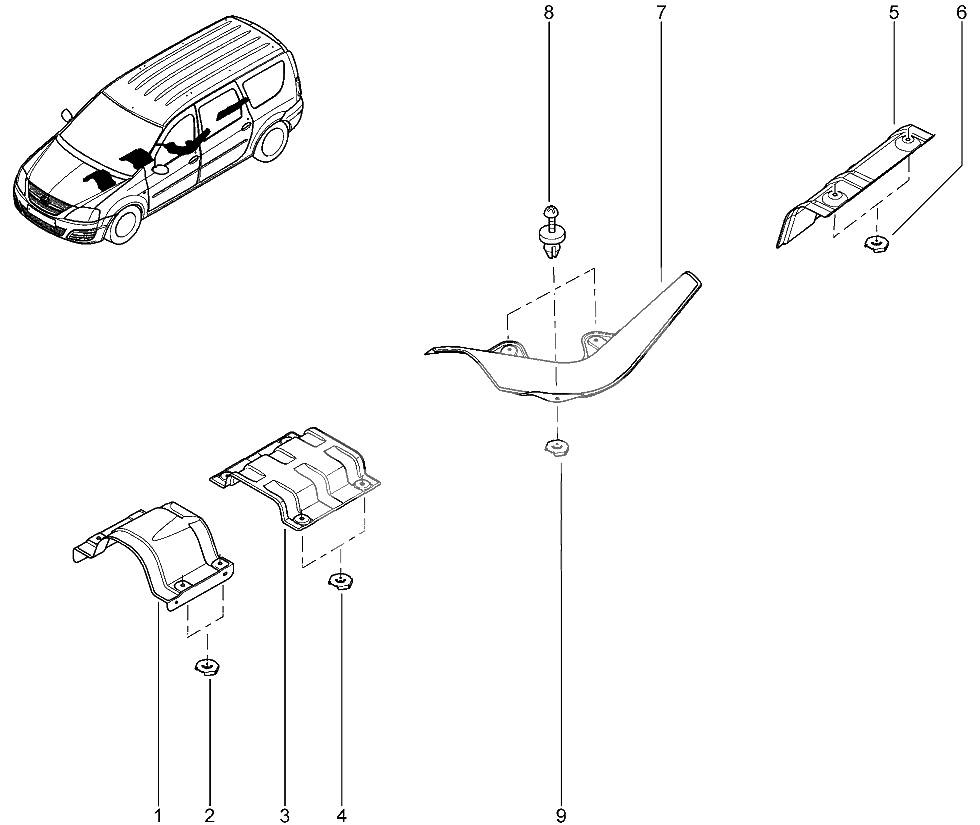 8
7
5
6
1
2
3
4
9