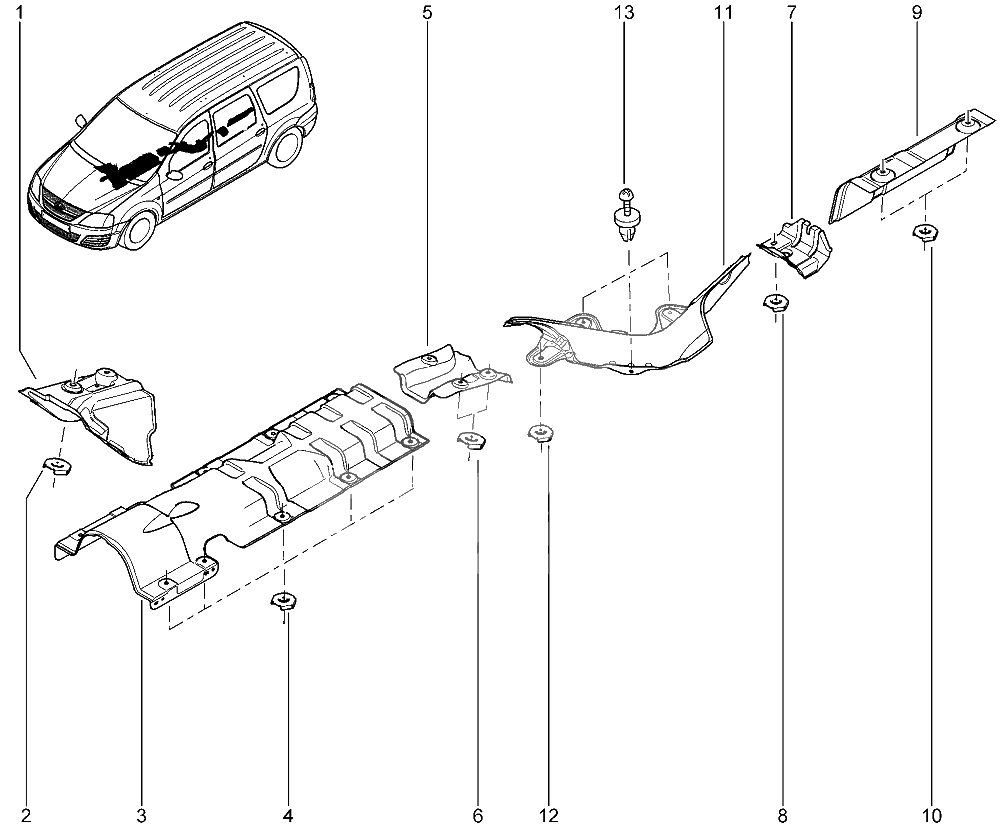 1
5
13
11
7
9
2
3
4
6
12
8
10