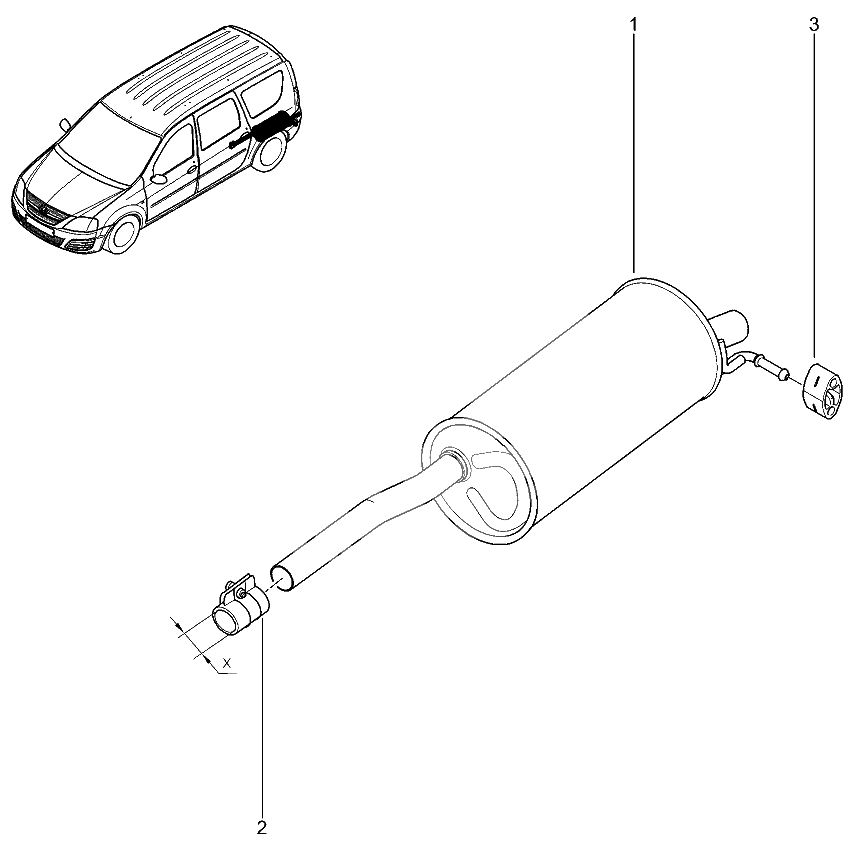 1
3
X
2