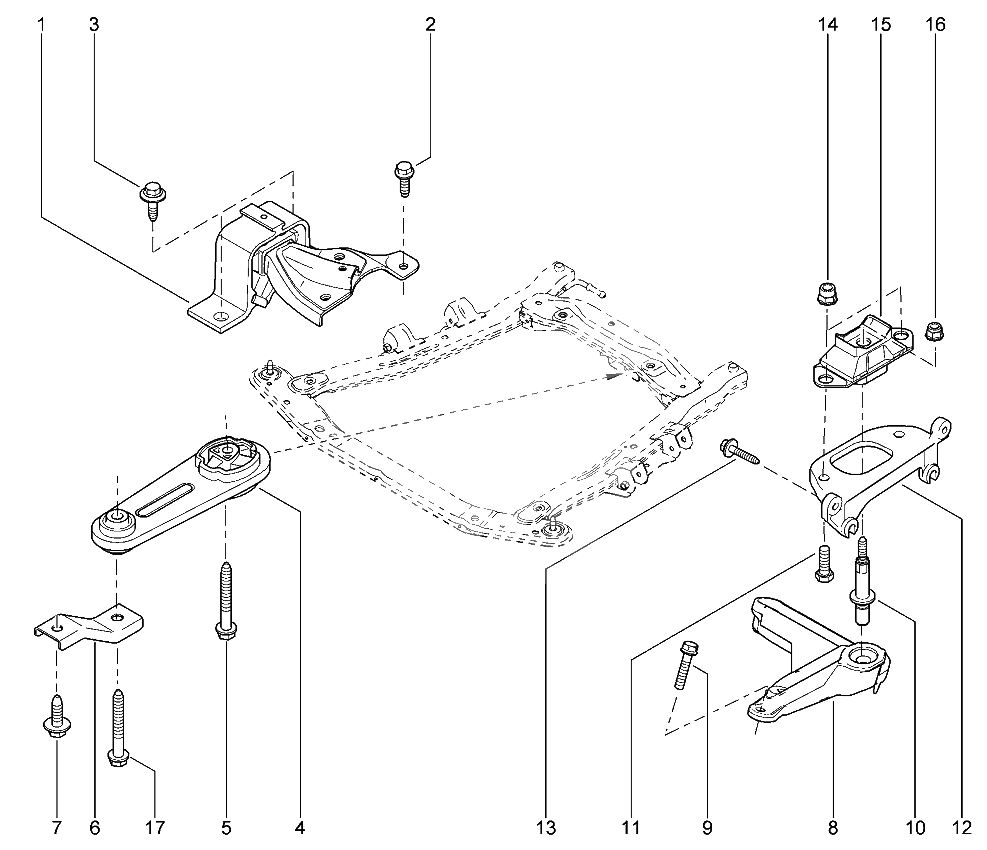 1
3
2
14
15
16
7
6
17
5
4
13
11
9
8
10
12