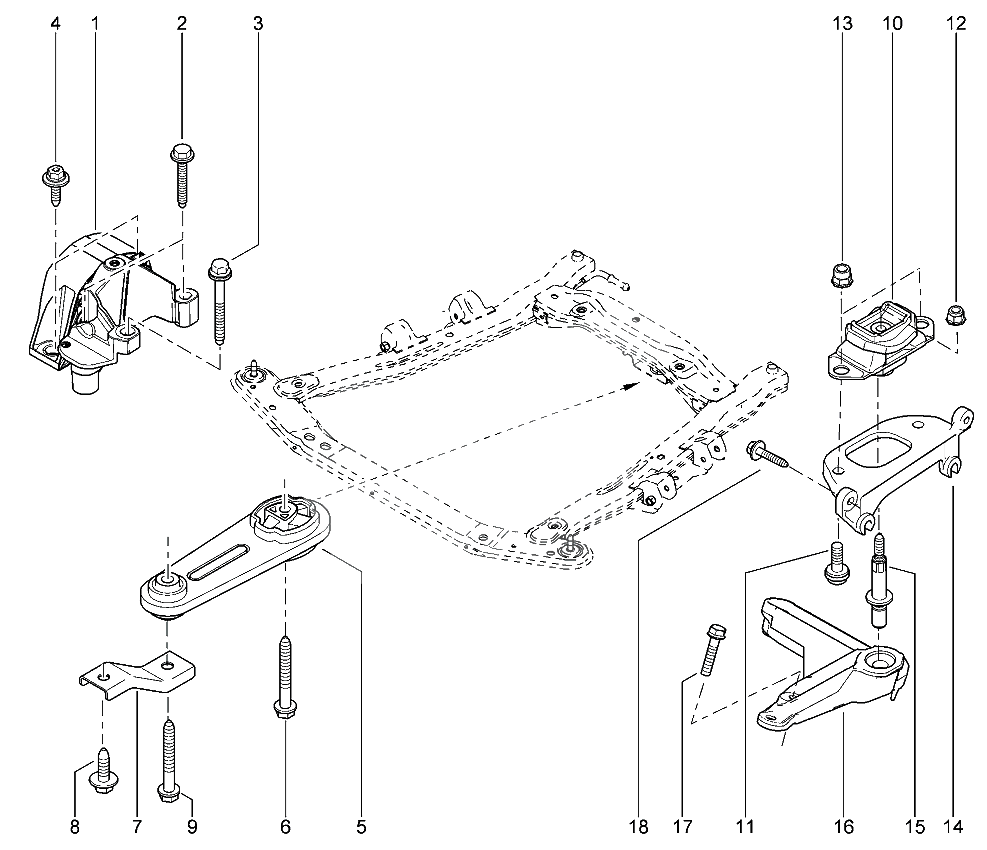 4
1
2
3
13
10
12
8
7
9
6
5
18
17
11
16
15
14