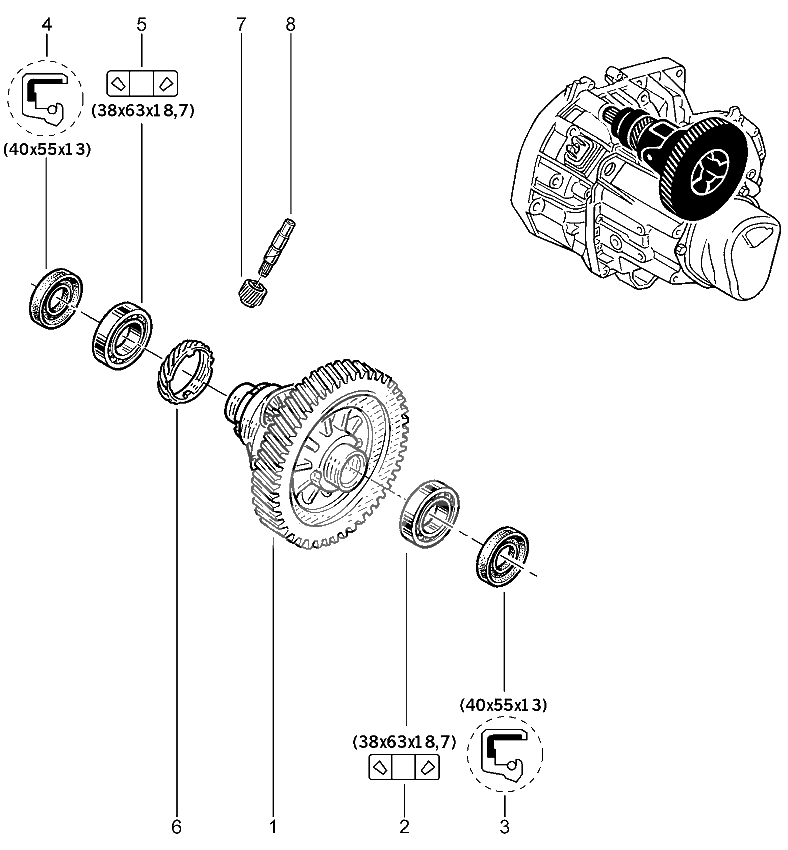 4
5
7
8
(38x63x18,7)
(40x55x13)
(40x55x13)
(38x63x18,7)
6
1
2
3