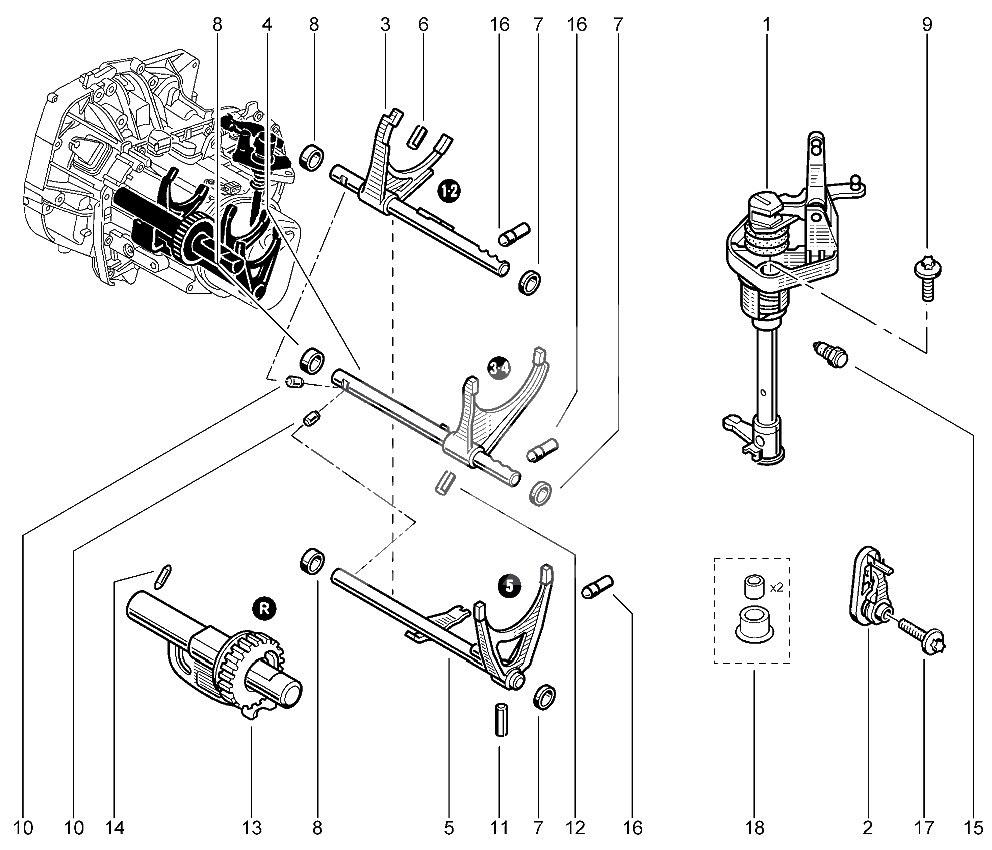 8
4
8
3
6
16
7
16
7
1
9
1-2
3-4
5
R
x2
10
10
14
13
8
5
11
7
12
16
18
2
17
15