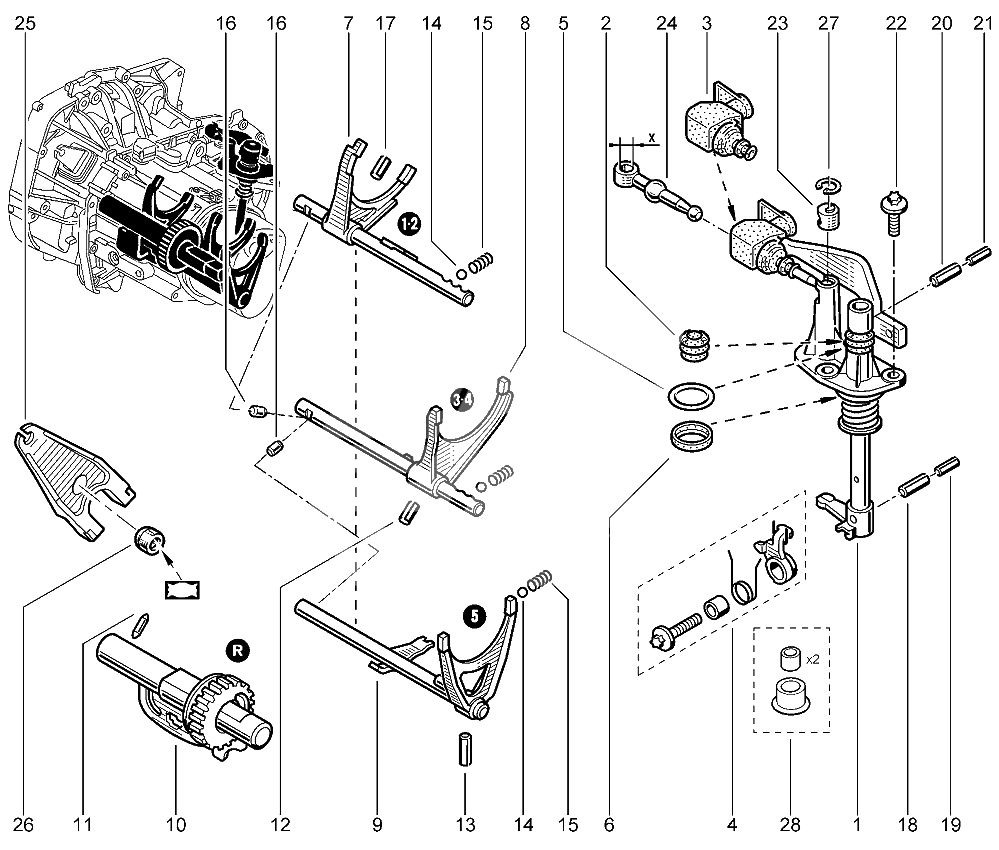 25 16 16 7 17 14 15 8 5 2 24 3 23 27 22 20 21

x

1-2

3-4

5

R

x2

26 11 10 12 9 13 14 15 6 4 28 1 18 19