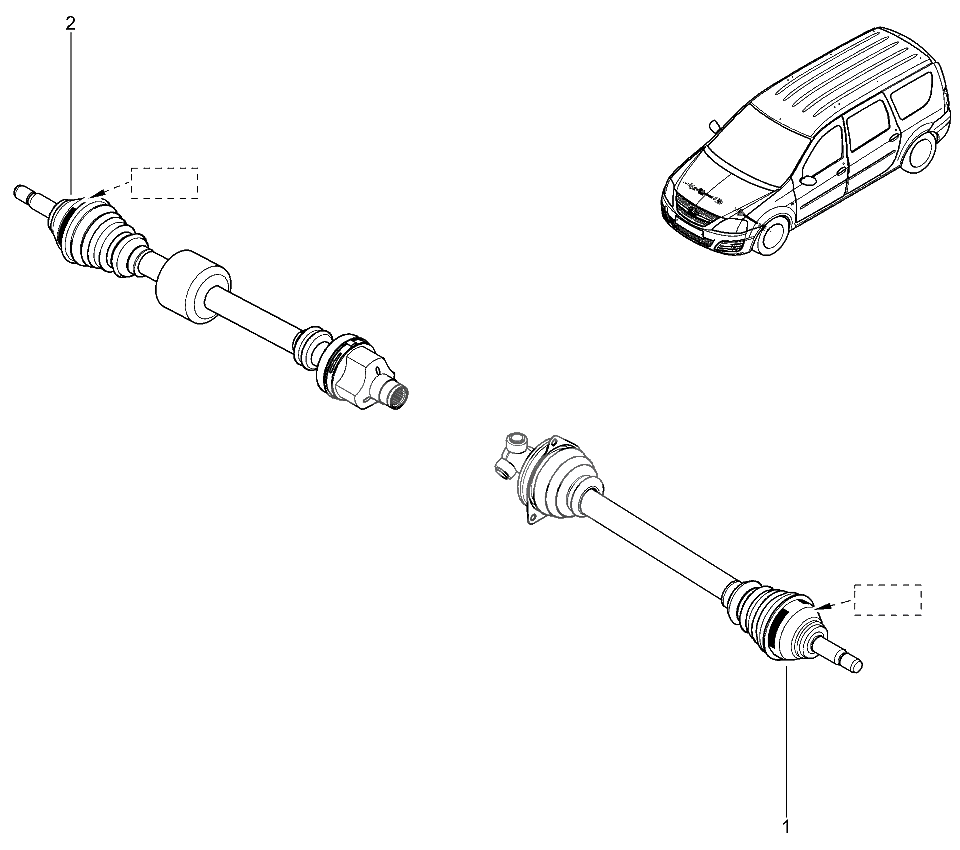 2

1