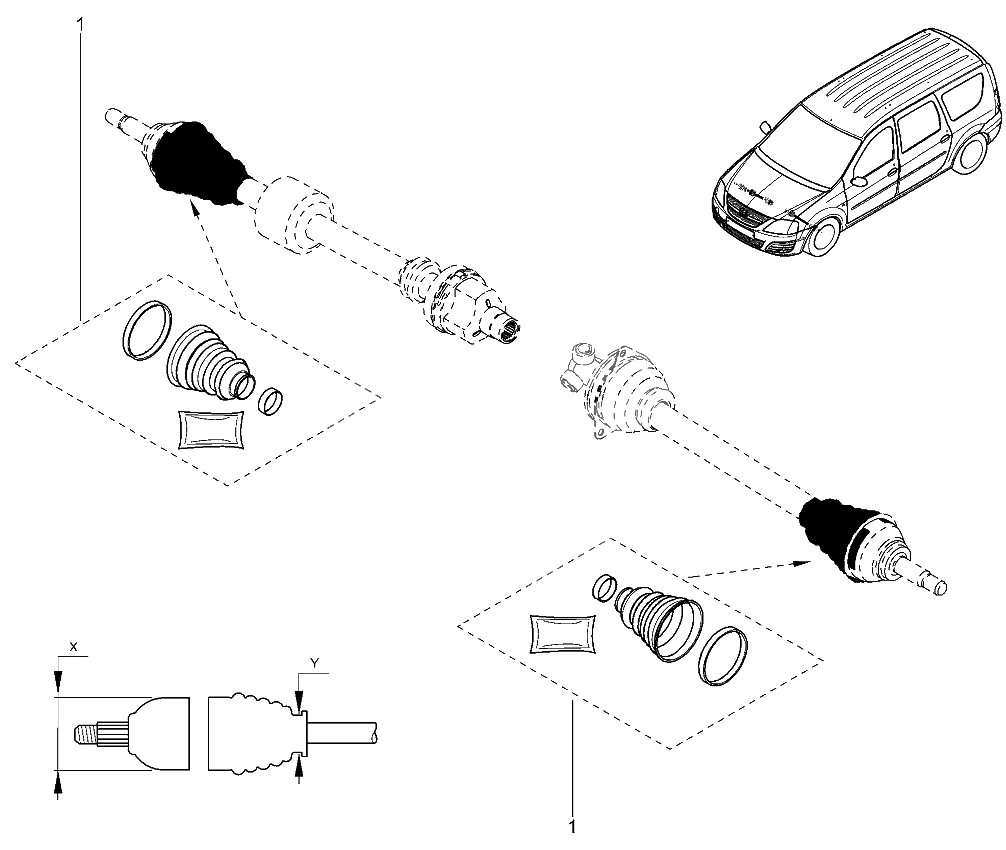 1

X

Y

1