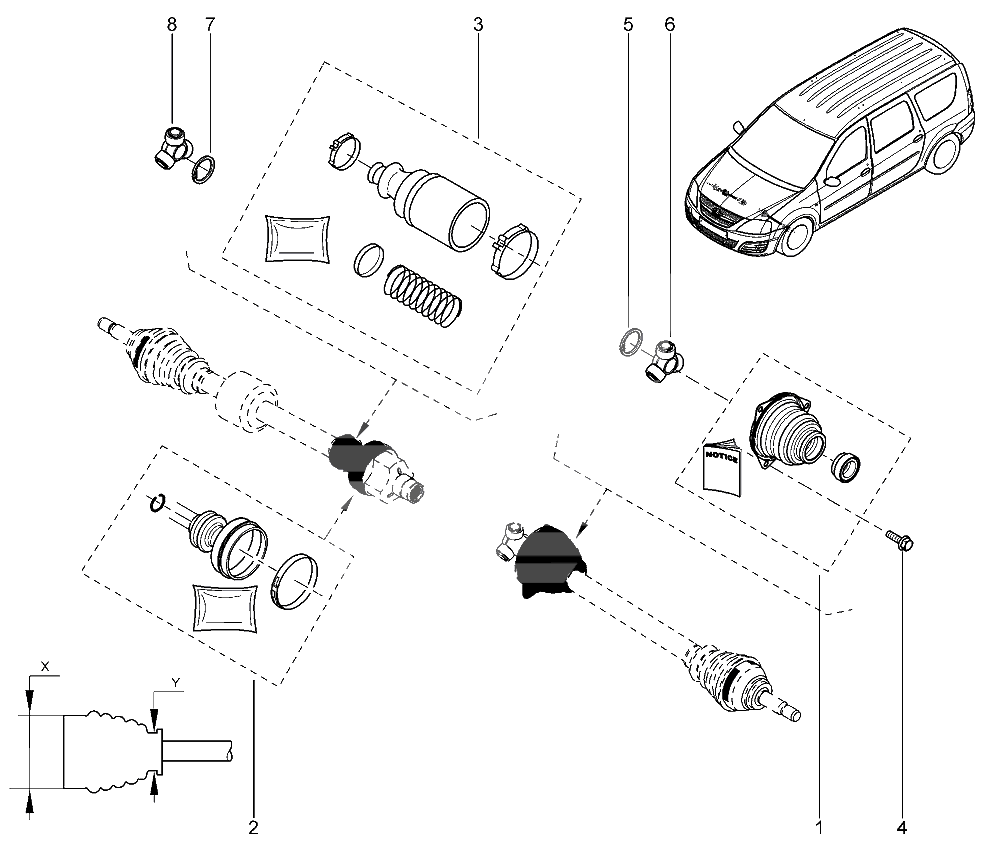 8
7
3
5
6
NOTICE
X
Y
2
1
4